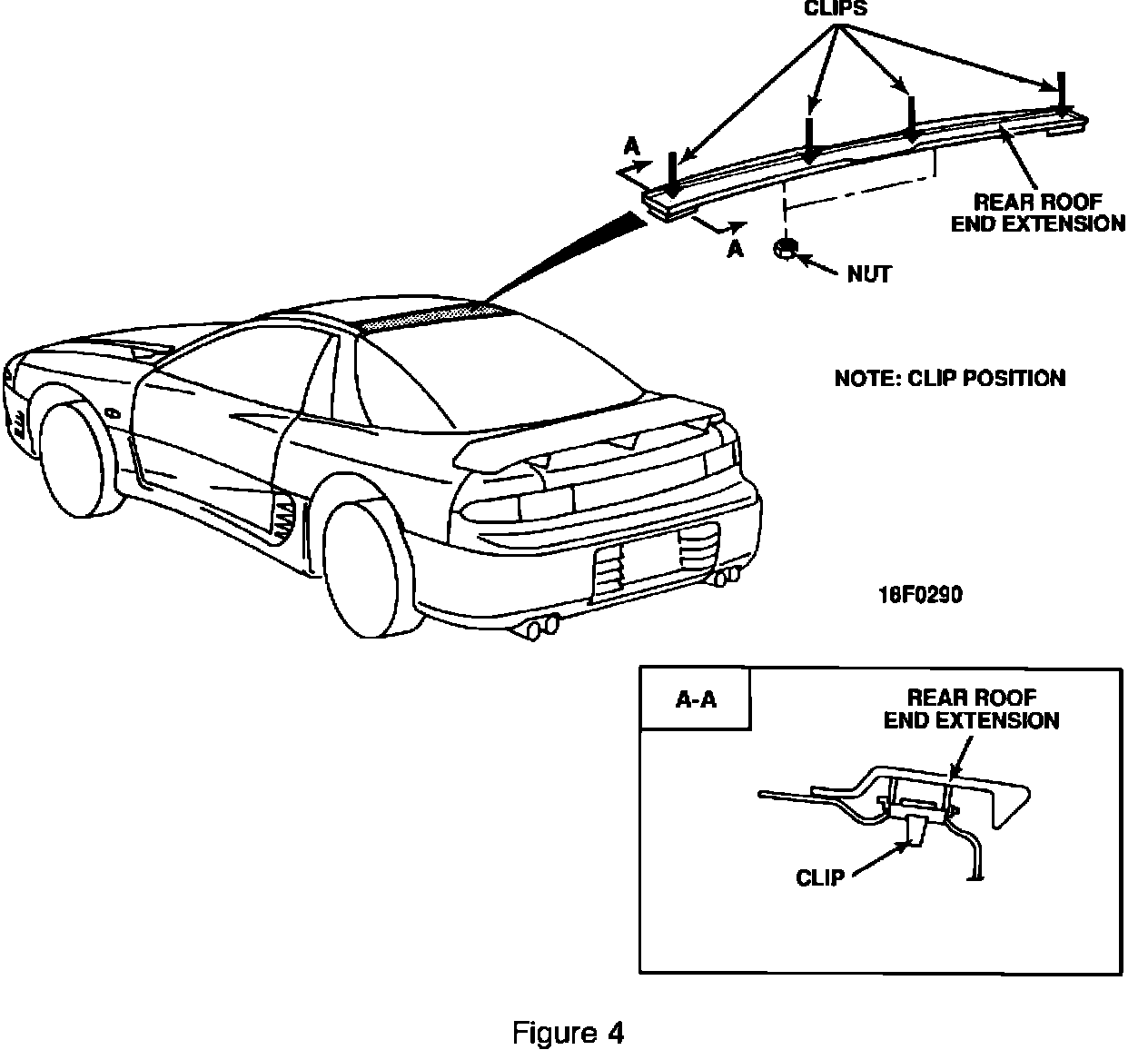 CLIPS

A

A

REAR ROOF END EXTENSION

NUT

NOTE: CLIP POSITION

16F0290

A-A

REAR ROOF END EXTENSION

CLIP

Figure 4