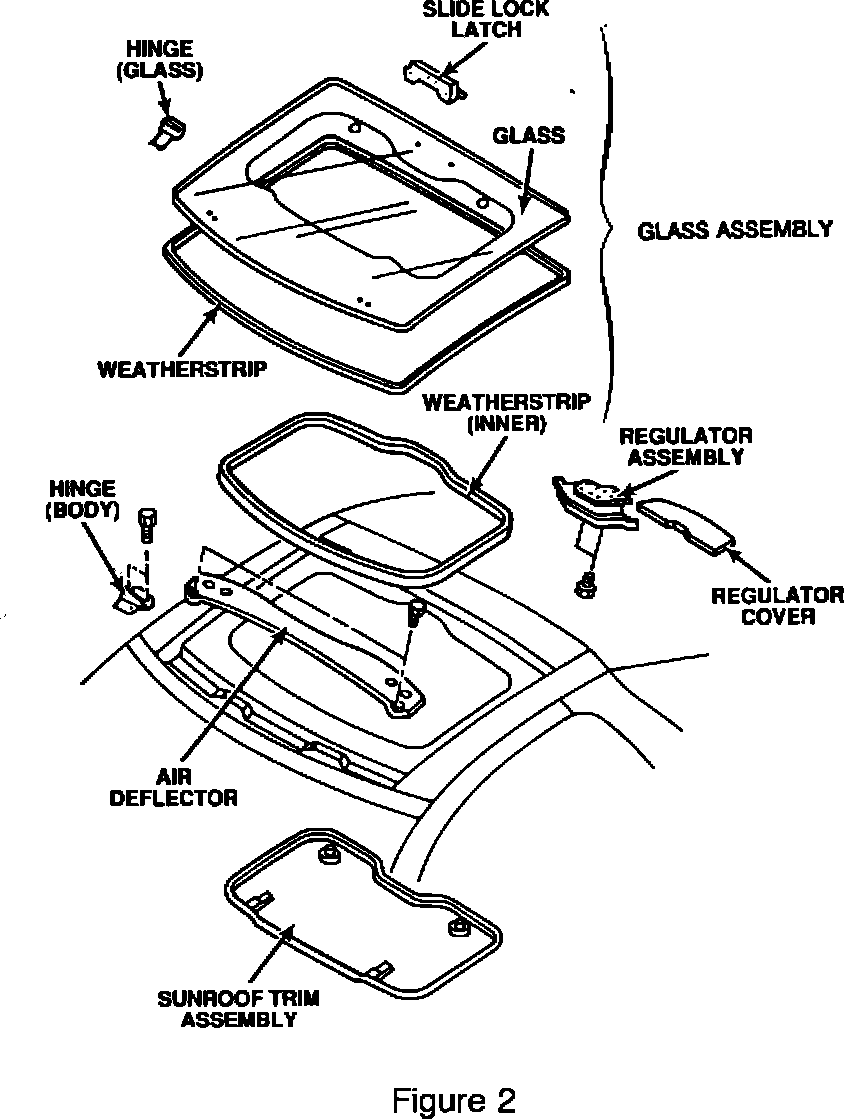 SLIDE LOCK LATCH

HINGE (GLASS)

GLASS

GLASS ASSEMBLY

WEATHERSTRIP

WEATHERSTRIP (INNER)

REGULATOR ASSEMBLY

HINGE (BODY)

REGULATOR COVER

AIR DEFLECTOR

SUNROOF TRIM ASSEMBLY

Figure 2