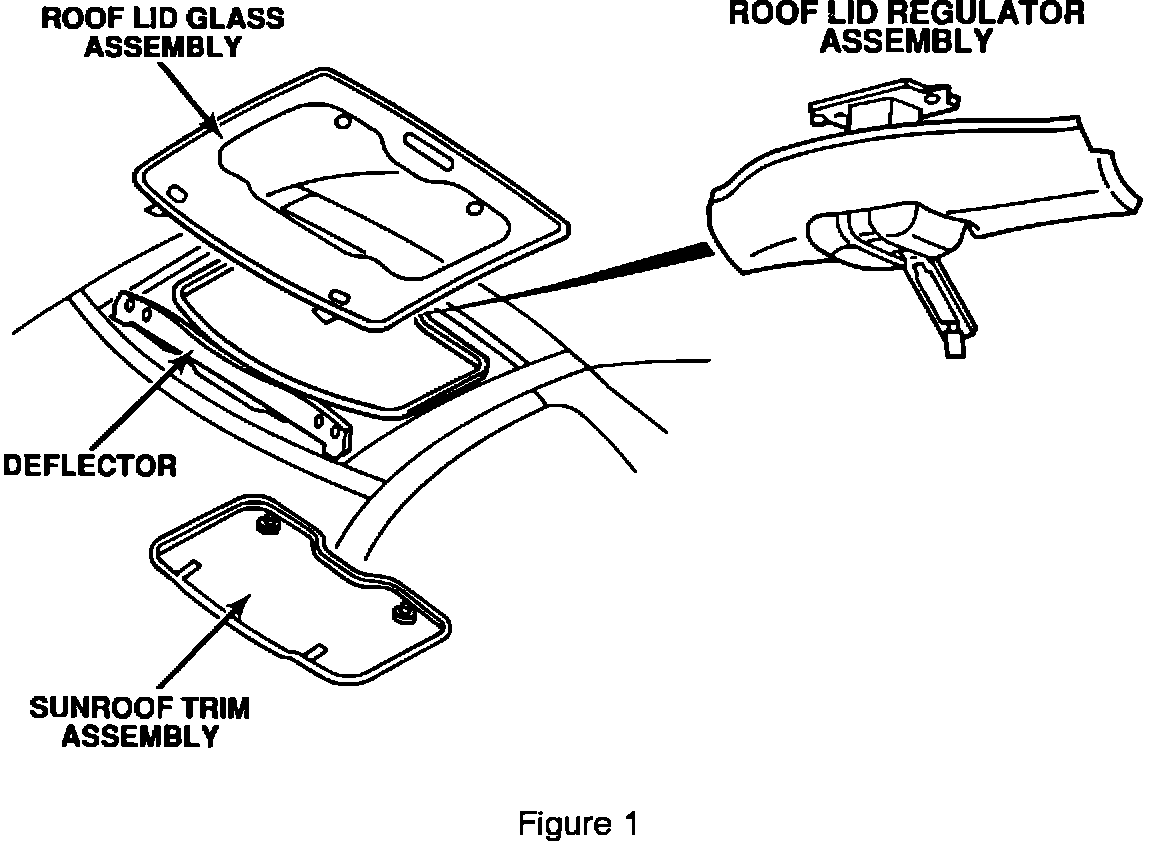 ROOF LID GLASS ASSEMBLY

ROOF LID REGULATOR ASSEMBLY

DEFLECTOR

SUNROOF TRIM ASSEMBLY

Figure 1