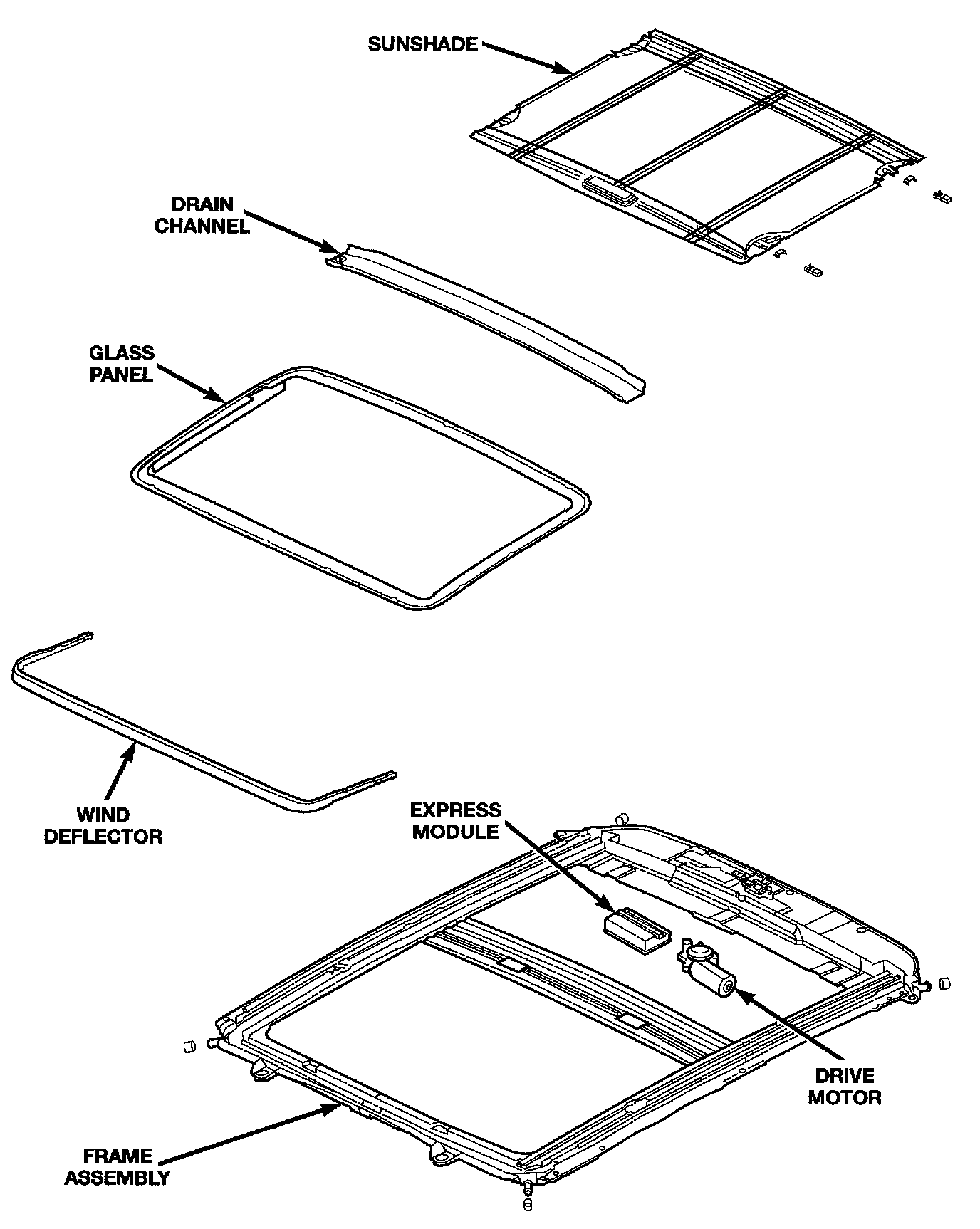 SUNSHADE

DRAIN CHANNEL

GLASS PANEL

WIND DEFLECTOR

EXPRESS MODULE

DRIVE MOTOR

FRAME ASSEMBLY