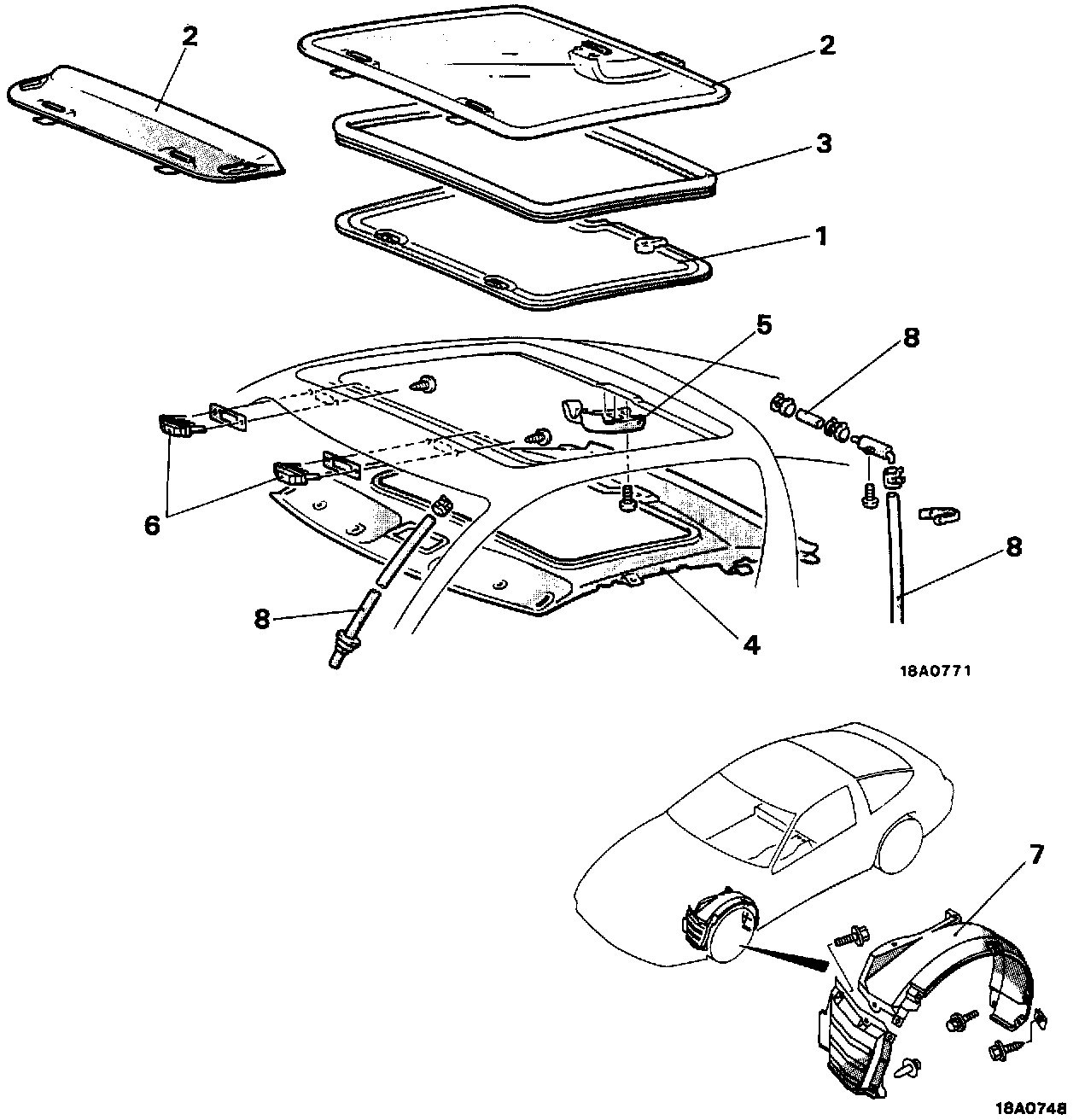 2
2
3
1
5
8
6
8
8
4
18A0771
7
18A0748