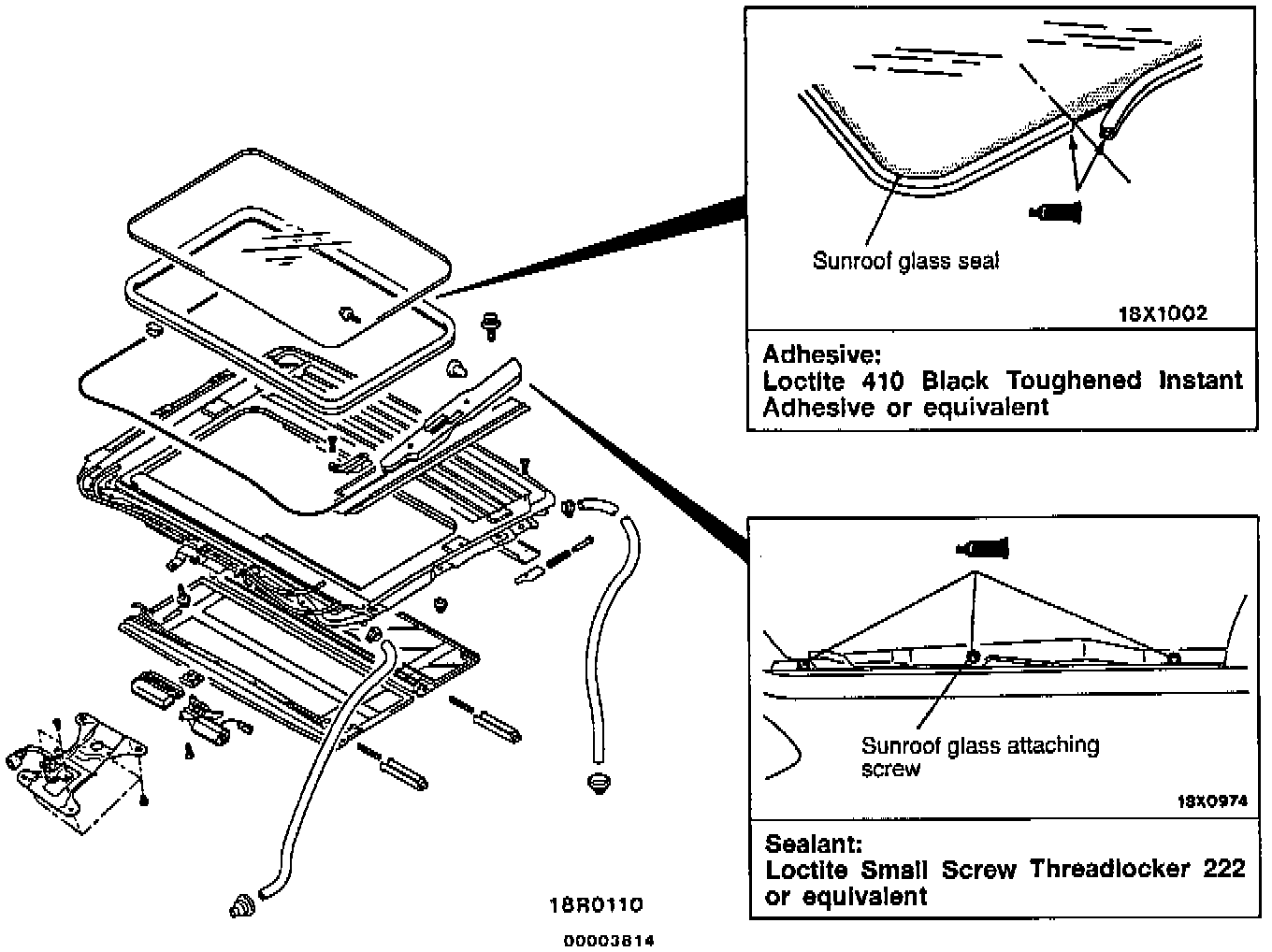 Sunroof glass seal

18X1002

Adhesive:
Loctite 410 Black Toughened Instant Adhesive or equivalent

Sunroof glass attaching screw

18X0974

Sealant:
Loctite Small Screw Threadlocker 222 or equivalent

18R0110

00003814