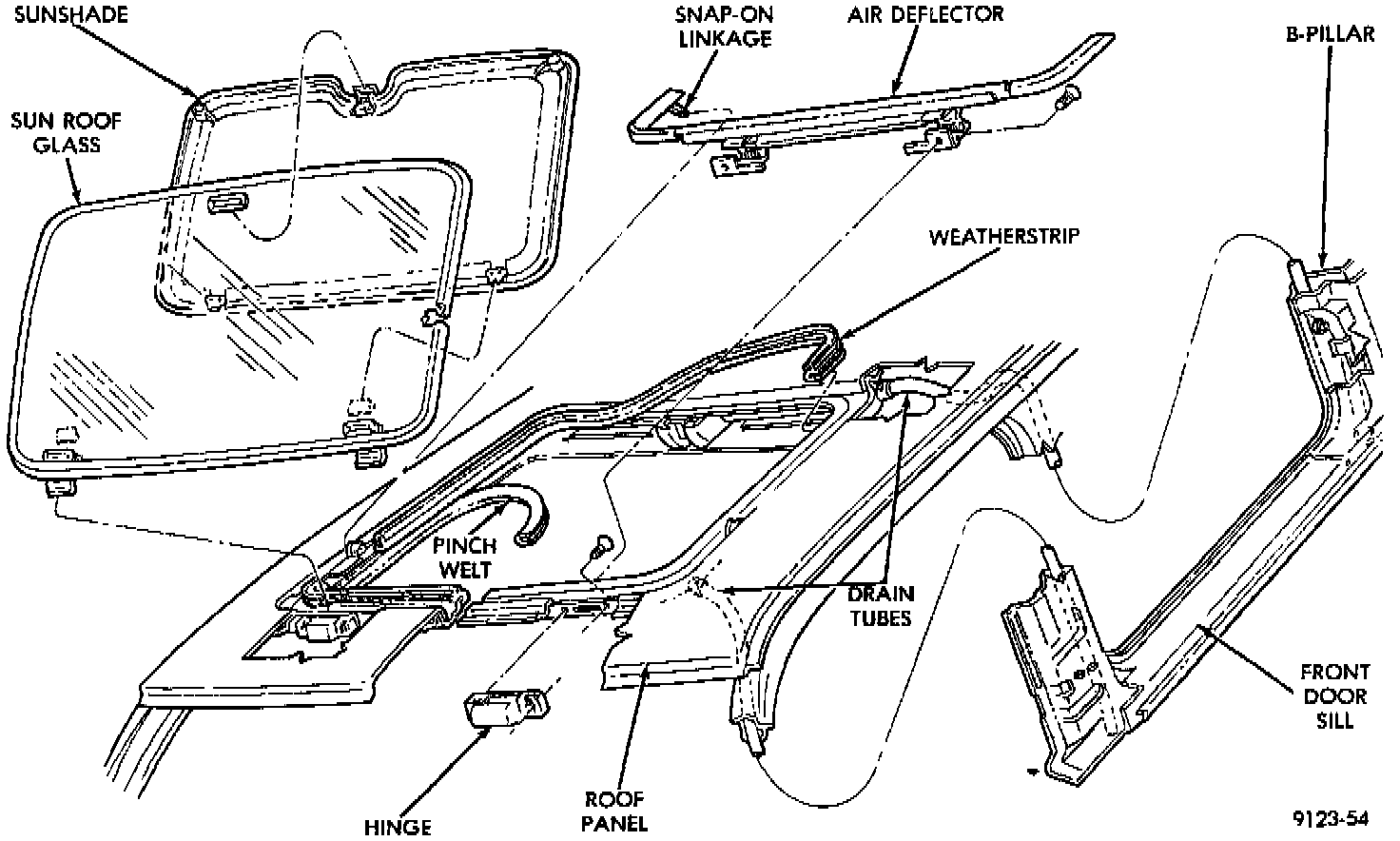 SUNSHADE
SNAP-ON LINKAGE
AIR DEFLECTOR
B-PILLAR
SUN ROOF GLASS
WEATHERSTRIP
PINCH WELT
DRAIN TUBES
FRONT DOOR SILL
HINGE
ROOF PANEL
9123-54