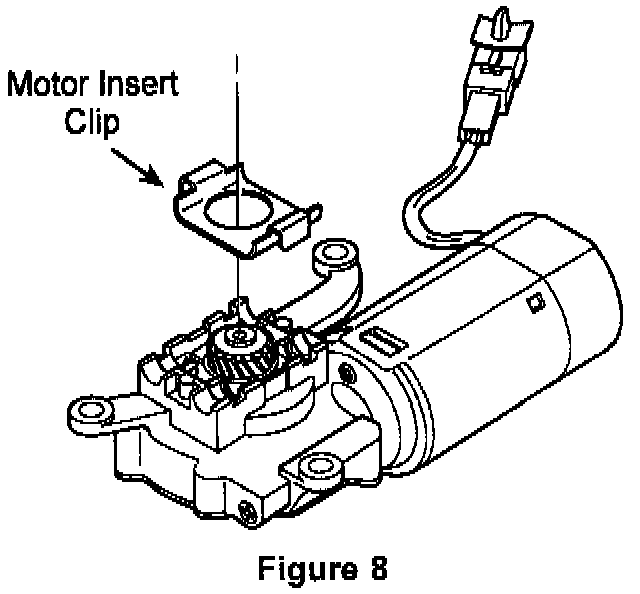 Motor Insert Clip

Figure 8