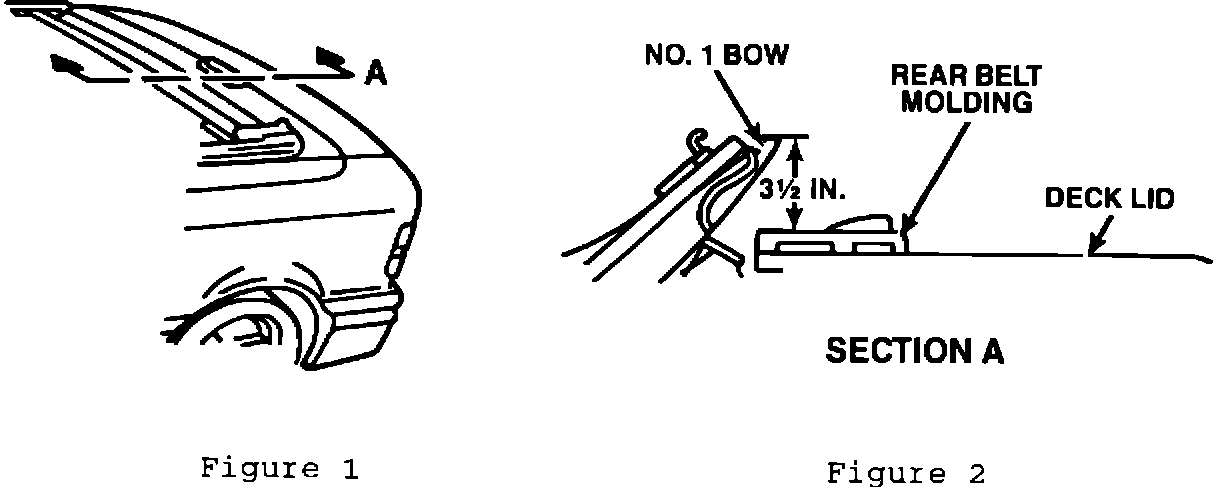 A

Figure 1

NO. 1 BOW

REAR BELT MOLDING

3½ IN.

DECK LID

SECTION A

Figure 2