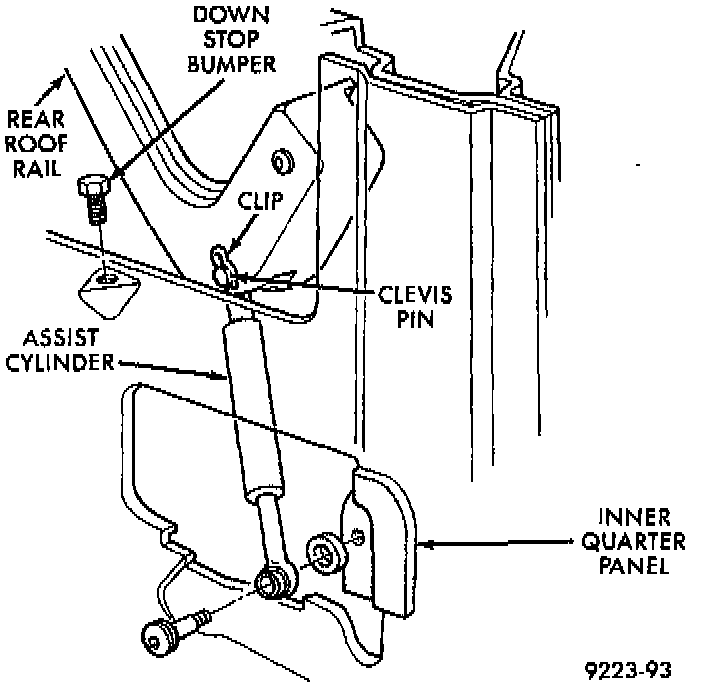 DOWN STOP BUMPER

REAR ROOF RAIL

CLIP

CLEVIS PIN

ASSIST CYLINDER

INNER QUARTER PANEL

9223-93