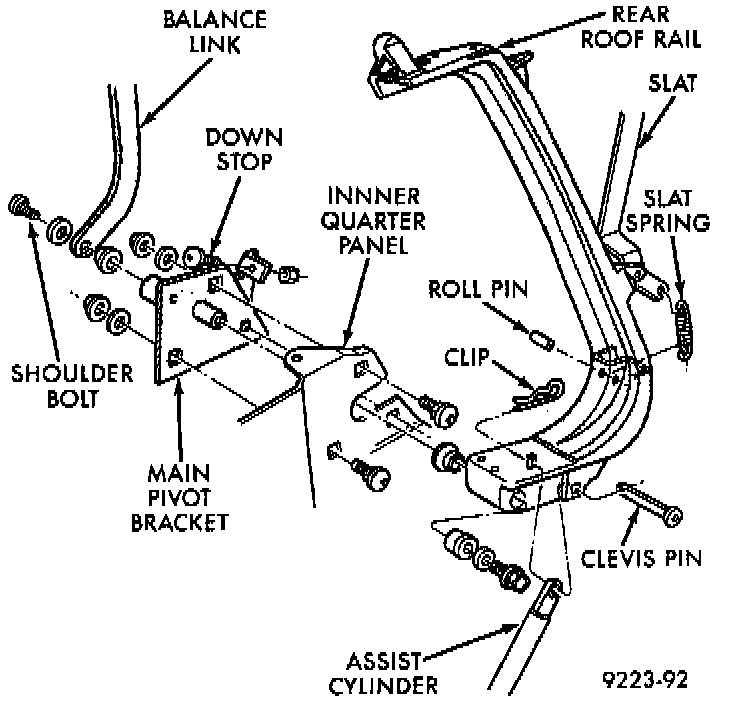 BALANCE LINK

REAR ROOF RAIL

SLAT

DOWN STOP

INNNER QUARTER PANEL

SLAT SPRING

ROLL PIN

CLIP

SHOULDER BOLT

MAIN PIVOT BRACKET

CLEVIS PIN

ASSIST CYLINDER

9223-92