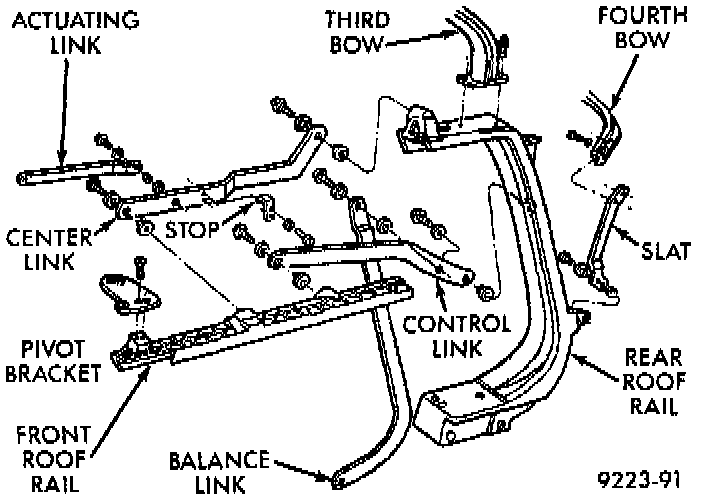 ACTUATING LINK

THIRD BOW

FOURTH BOW

CENTER LINK

STOP

SLAT

CONTROL LINK

PIVOT BRACKET

REAR ROOF RAIL

FRONT ROOF RAIL

BALANCE LINK

9223-91