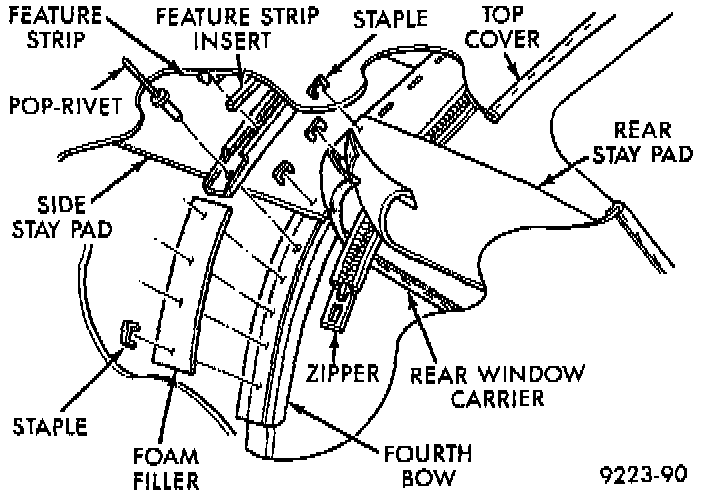 FEATURE STRIP
FEATURE STRIP INSERT
STAPLE
TOP COVER
POP-RIVET
REAR STAY PAD
SIDE STAY PAD
ZIPPER
REAR WINDOW CARRIER
STAPLE
FOAM FILLER
FOURTH BOW
9223-90