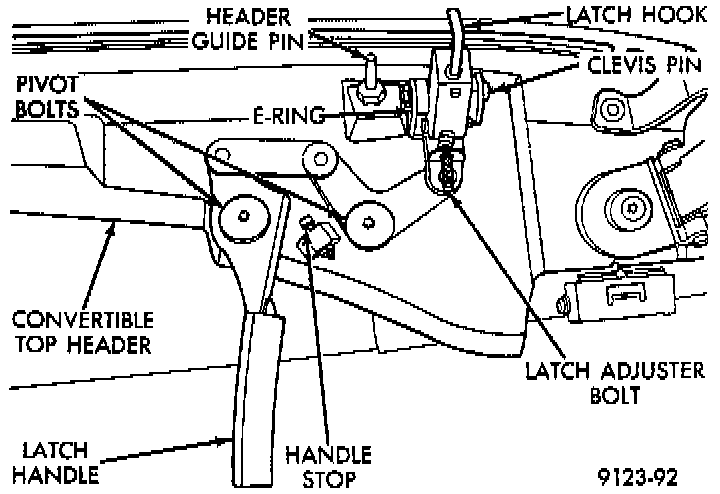 HEADER GUIDE PIN

LATCH HOOK

CLEVIS PIN

PIVOT BOLTS

E-RING

CONVERTIBLE TOP HEADER

LATCH ADJUSTER BOLT

LATCH HANDLE

HANDLE STOP

9123-92