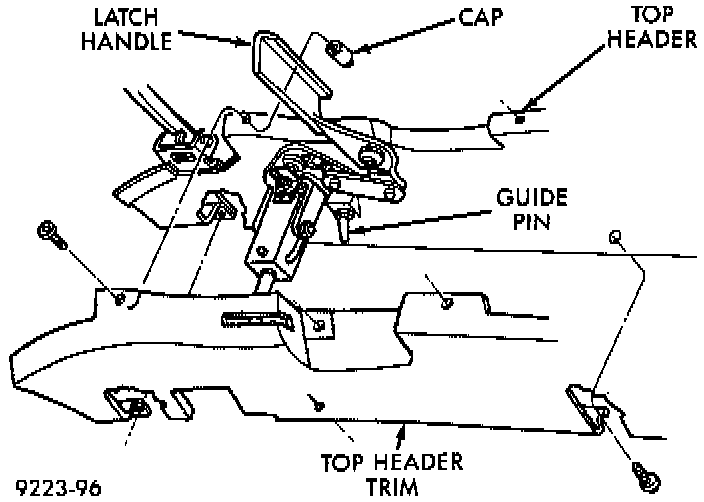 LATCH HANDLE
CAP
TOP HEADER
GUIDE PIN
TOP HEADER TRIM
9223-96