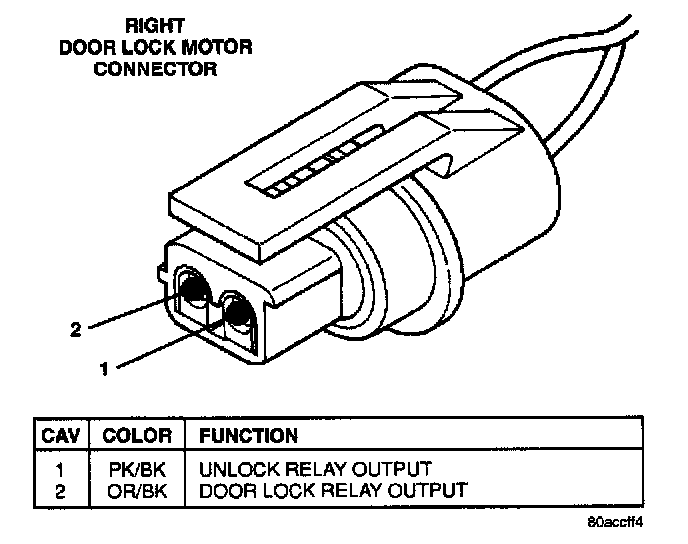 RIGHT
DOOR LOCK MOTOR
CONNECTOR

2

1

| CAV | COLOR | FUNCTION |
|---|---|---|
| 1 | PK/BK | UNLOCK RELAY OUTPUT |
| 2 | OR/BK | DOOR LOCK RELAY OUTPUT |

80accff4