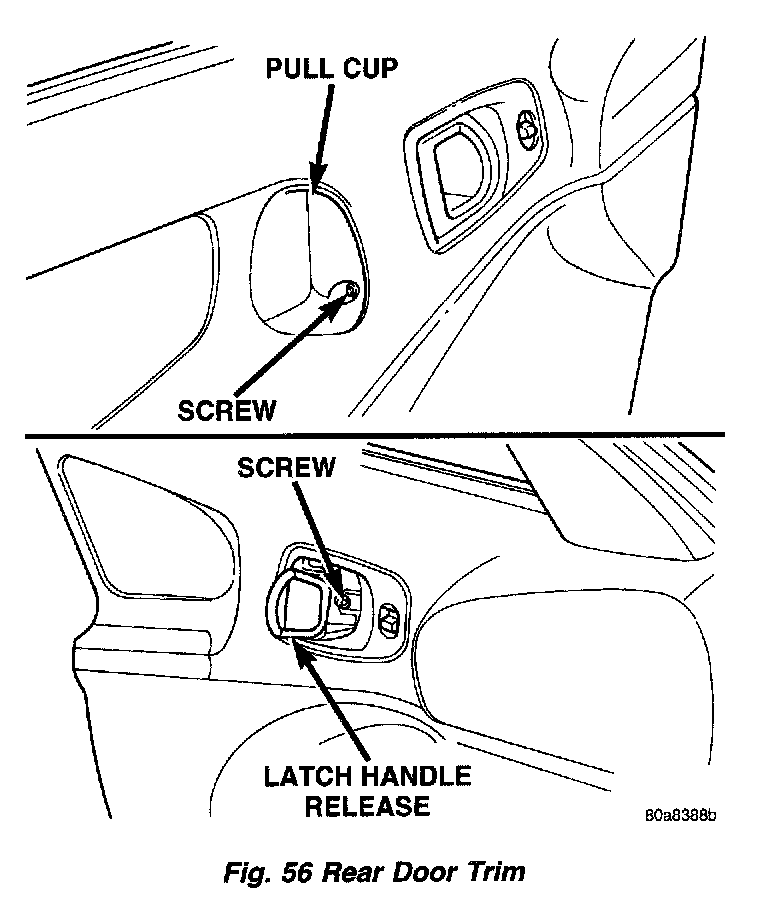 PULL CUP

SCREW

SCREW

LATCH HANDLE RELEASE

80a8388b

Fig. 56 Rear Door Trim