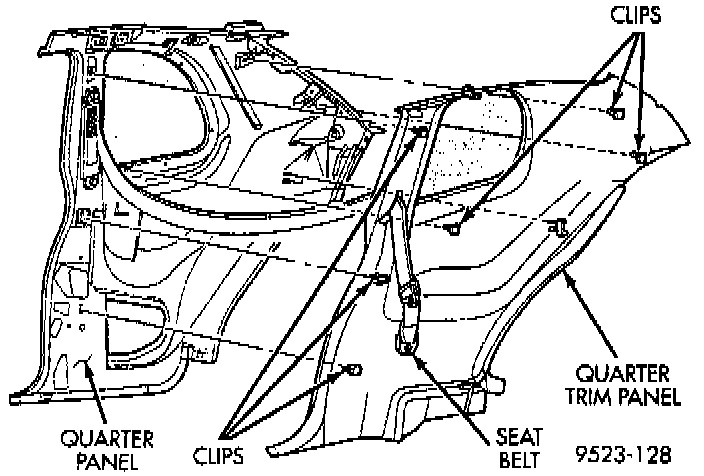 CLIPS

QUARTER TRIM PANEL

QUARTER PANEL

CLIPS

SEAT BELT

9523-128