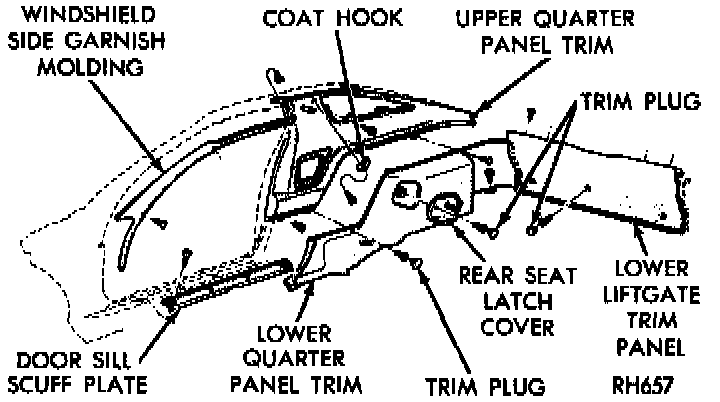 WINDSHIELD SIDE GARNISH MOLDING

COAT HOOK

UPPER QUARTER PANEL TRIM

TRIM PLUG

REAR SEAT LATCH COVER

LOWER LIFTGATE TRIM PANEL

DOOR SILL SCUFF PLATE

LOWER QUARTER PANEL TRIM

TRIM PLUG

RH657