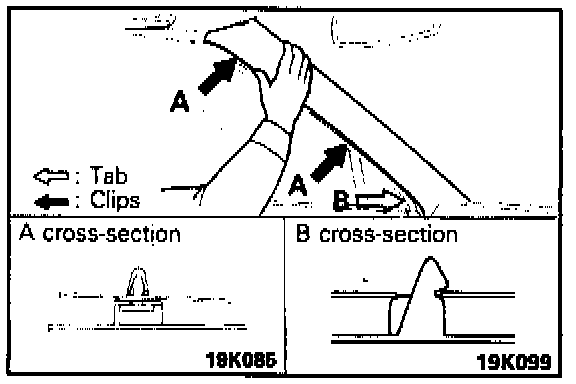 A

A

B

: Tab
: Clips

A cross-section

18K086

B cross-section

19K099