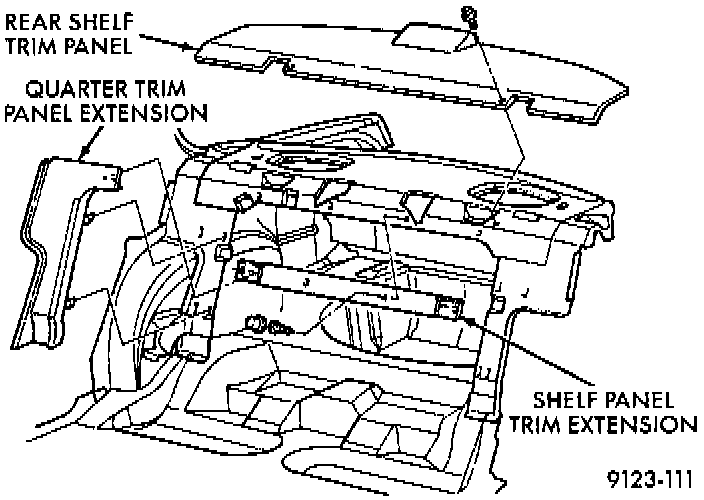 REAR SHELF TRIM PANEL

QUARTER TRIM PANEL EXTENSION

SHELF PANEL TRIM EXTENSION

9123-111