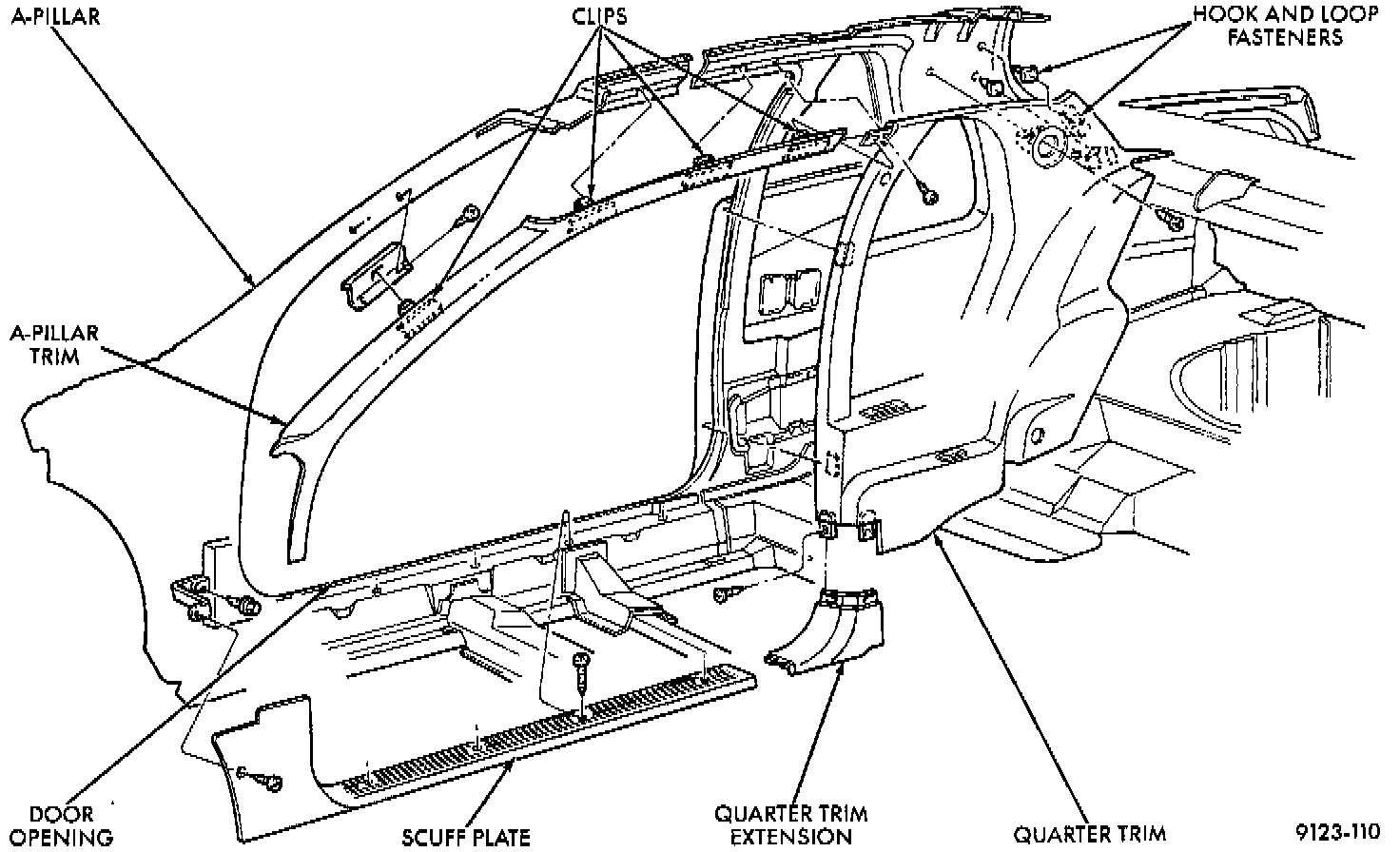 A-PILLAR

CLIPS

HOOK AND LOOP FASTENERS

A-PILLAR TRIM

DOOR OPENING

SCUFF PLATE

QUARTER TRIM EXTENSION

QUARTER TRIM

9123-110