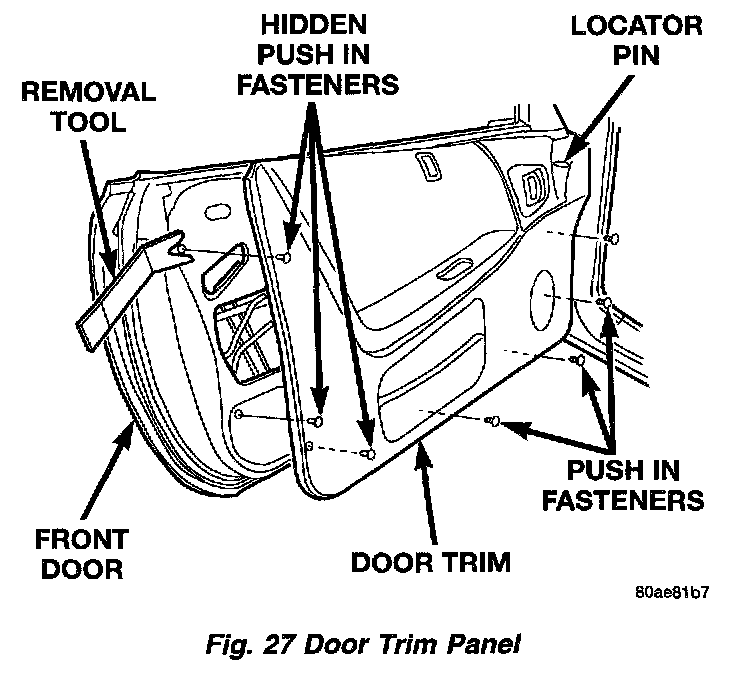 HIDDEN PUSH IN FASTENERS

LOCATOR PIN

REMOVAL TOOL

PUSH IN FASTENERS

FRONT DOOR

DOOR TRIM

80ae81b7

Fig. 27 Door Trim Panel