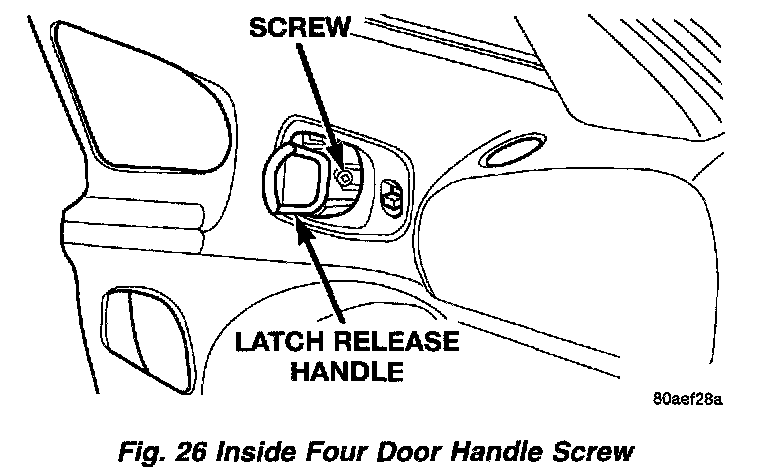 SCREW

LATCH RELEASE HANDLE

80aef28a

Fig. 26 Inside Four Door Handle Screw