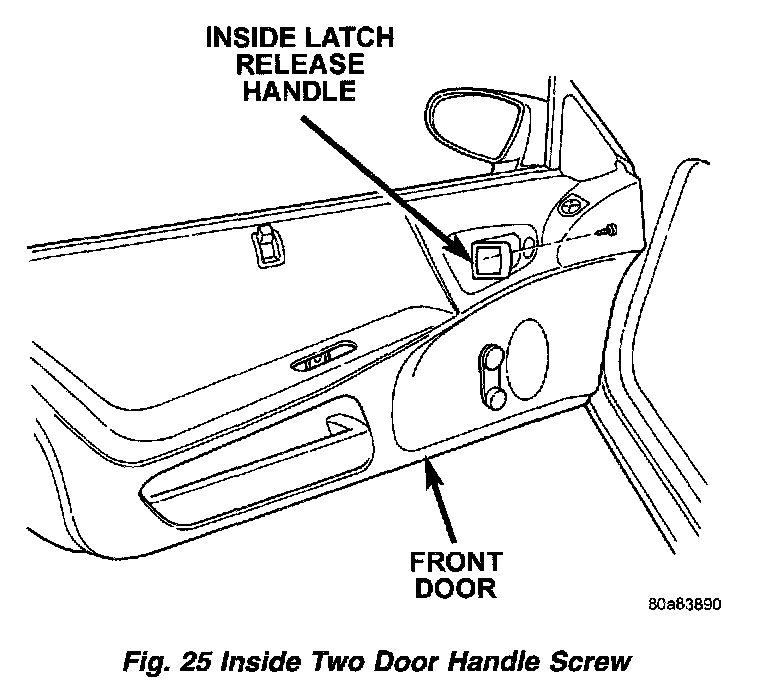 INSIDE LATCH RELEASE HANDLE

FRONT DOOR

80a83890

Fig. 25 Inside Two Door Handle Screw