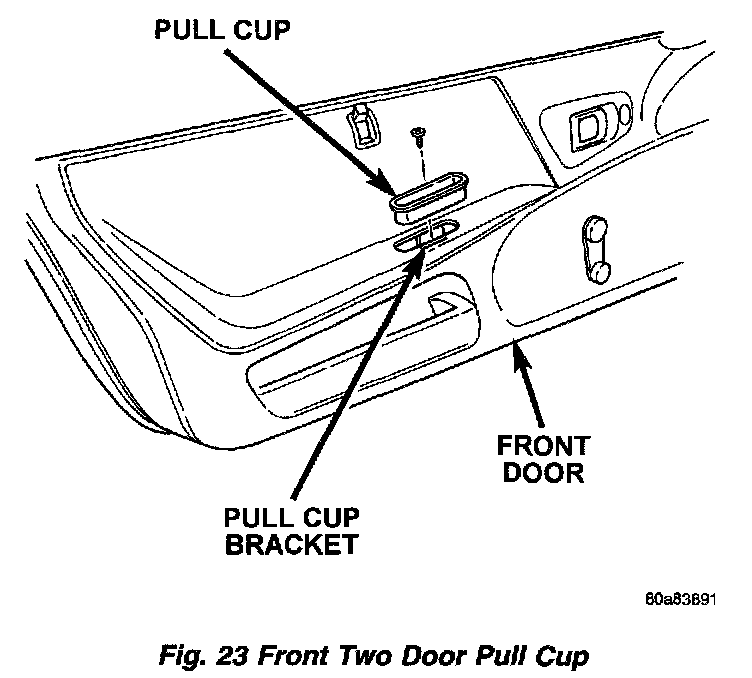 PULL CUP

FRONT DOOR

PULL CUP BRACKET

80a83891

Fig. 23 Front Two Door Pull Cup