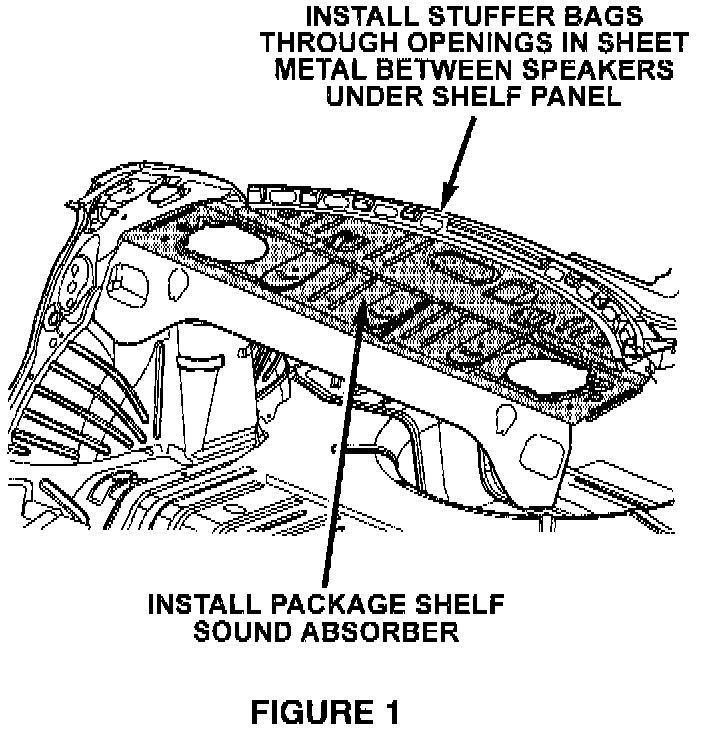 INSTALL STUFFER BAGS THROUGH OPENINGS IN SHEET METAL BETWEEN SPEAKERS UNDER SHELF PANEL

INSTALL PACKAGE SHELF SOUND ABSORBER

FIGURE 1