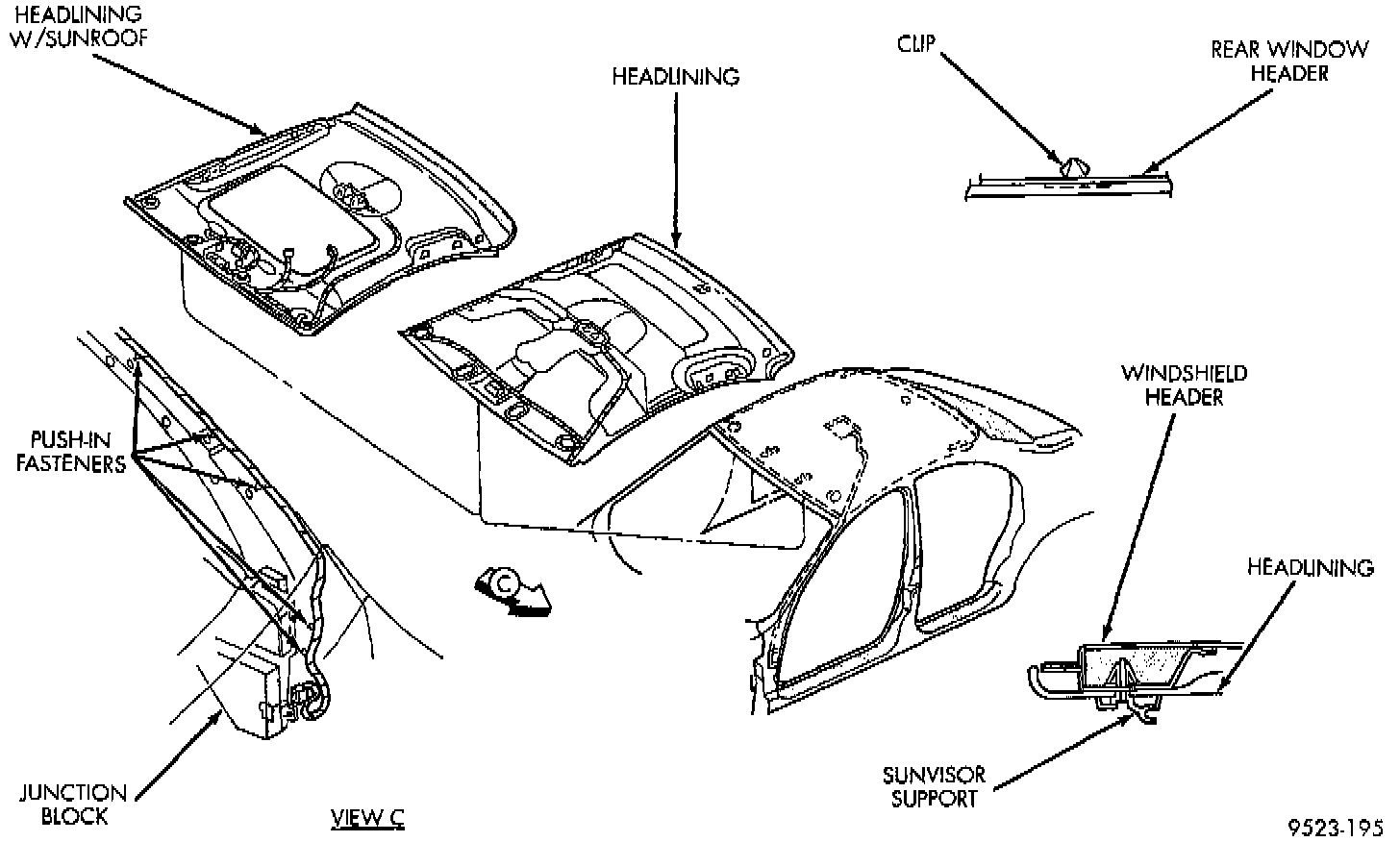 HEADLINING W/SUNROOF

HEADLINING

CLIP

REAR WINDOW HEADER

PUSH-IN FASTENERS

C

WINDSHIELD HEADER

HEADLINING

JUNCTION BLOCK

VIEW C

SUNVISOR SUPPORT

9523-195