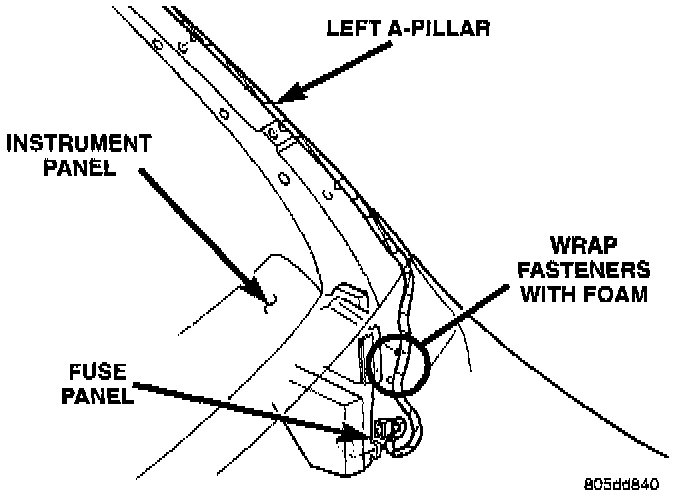 LEFT A-PILLAR

INSTRUMENT PANEL

WRAP FASTENERS WITH FOAM

FUSE PANEL

805dd840