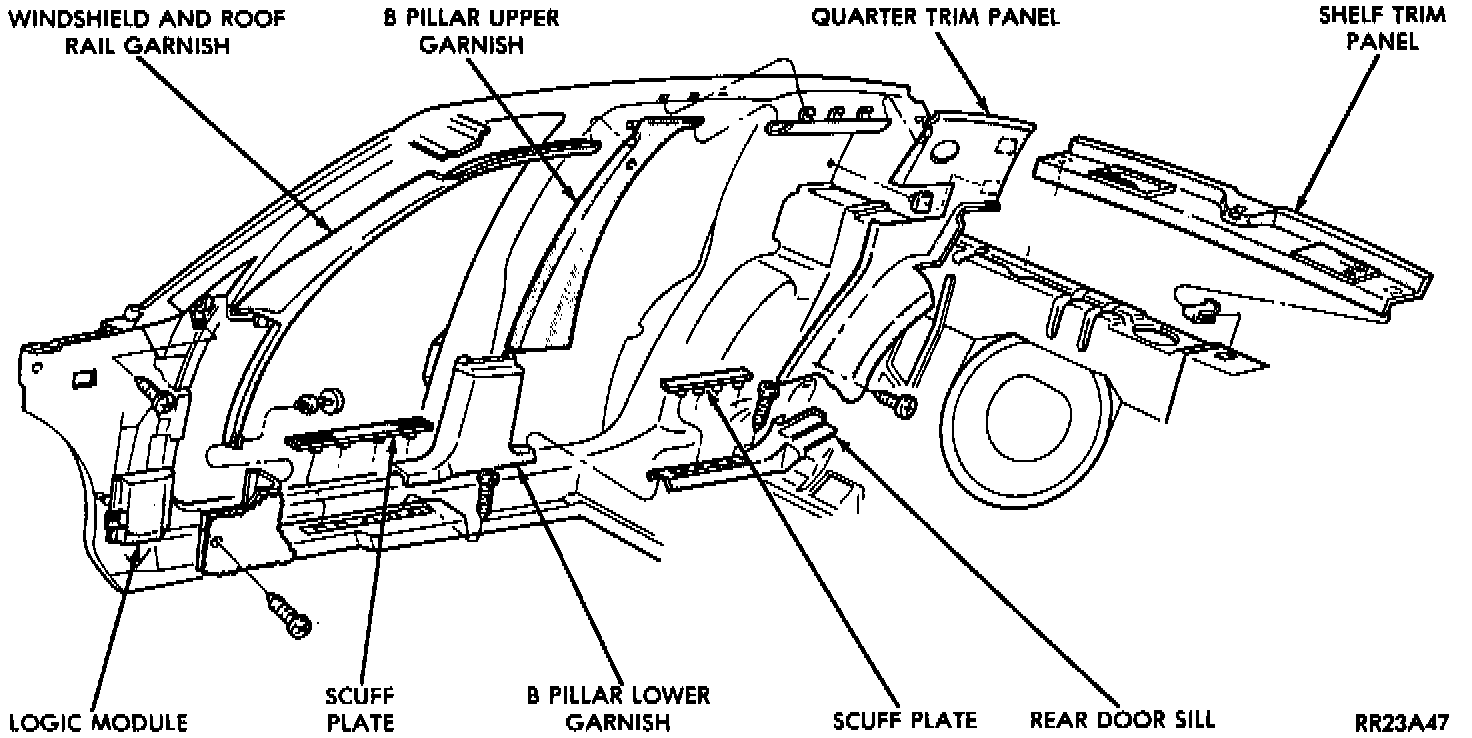 WINDSHIELD AND ROOF RAIL GARNISH

B PILLAR UPPER GARNISH

QUARTER TRIM PANEL

SHELF TRIM PANEL

LOGIC MODULE

SCUFF PLATE

B PILLAR LOWER GARNISH

SCUFF PLATE

REAR DOOR SILL

RR23A47