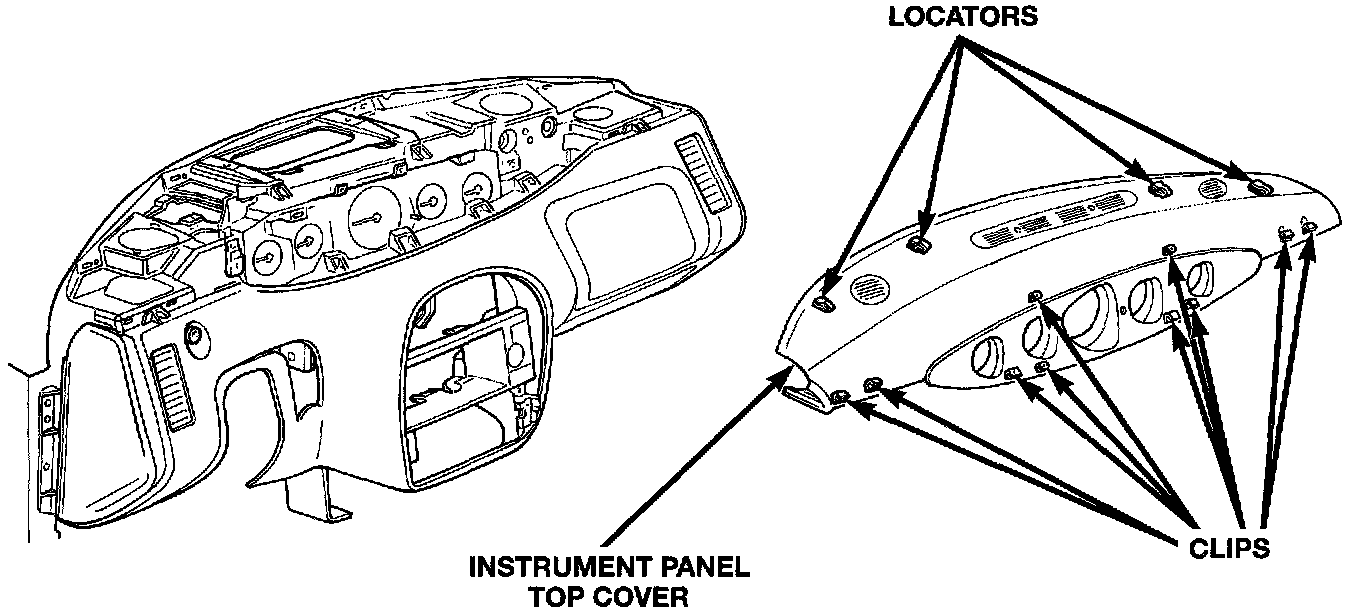 LOCATORS

INSTRUMENT PANEL TOP COVER

CLIPS