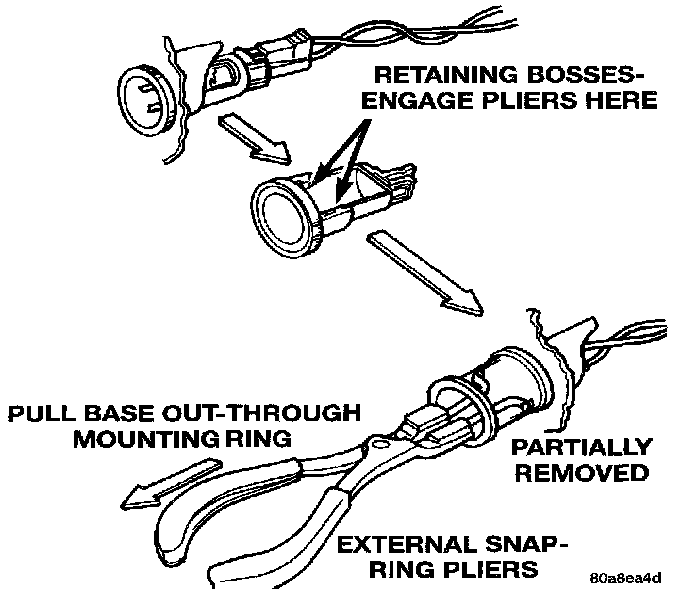 RETAINING BOSSES-ENGAGE PLIERS HERE

PULL BASE OUT-THROUGH MOUNTING RING

PARTIALLY REMOVED

EXTERNAL SNAP-RING PLIERS

80a8ea4d