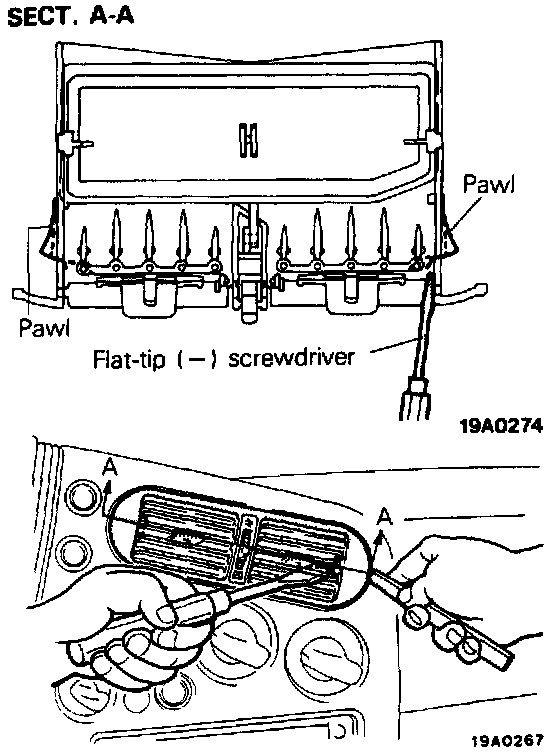 SECT. A-A

Pawl

Pawl

Flat-tip (−) screwdriver

19A0274

A

A

19A0267