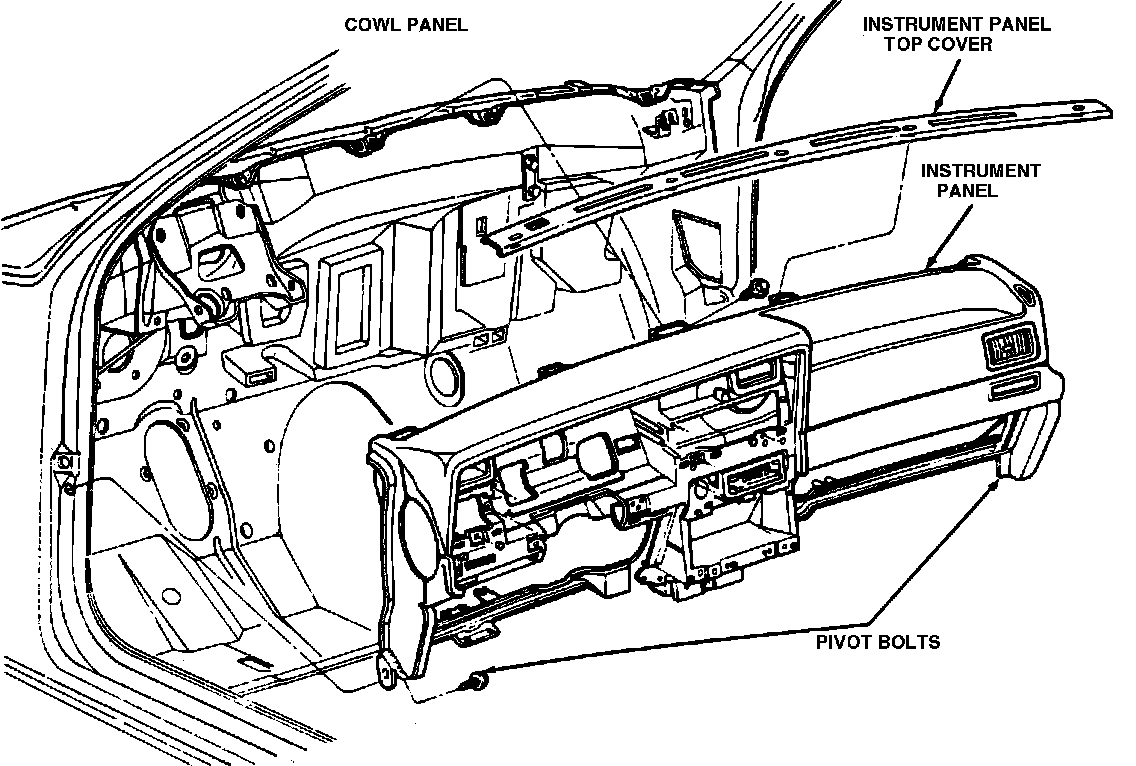 COWL PANEL

INSTRUMENT PANEL
TOP COVER

INSTRUMENT
PANEL

PIVOT BOLTS