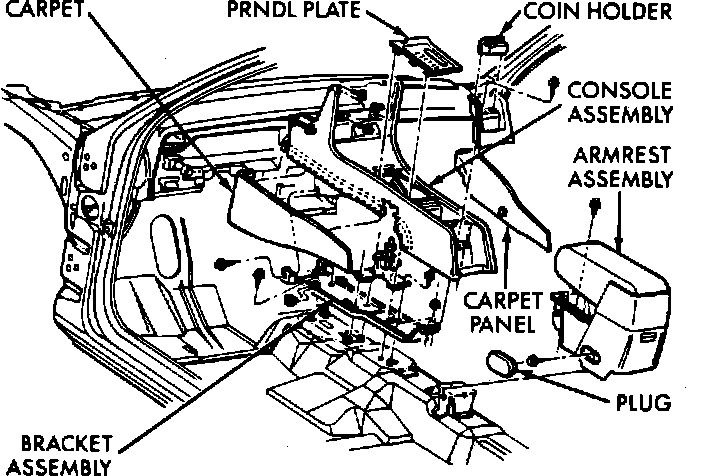 CARPET

PRNDL PLATE

COIN HOLDER

CONSOLE ASSEMBLY

ARMREST ASSEMBLY

CARPET PANEL

PLUG

BRACKET ASSEMBLY