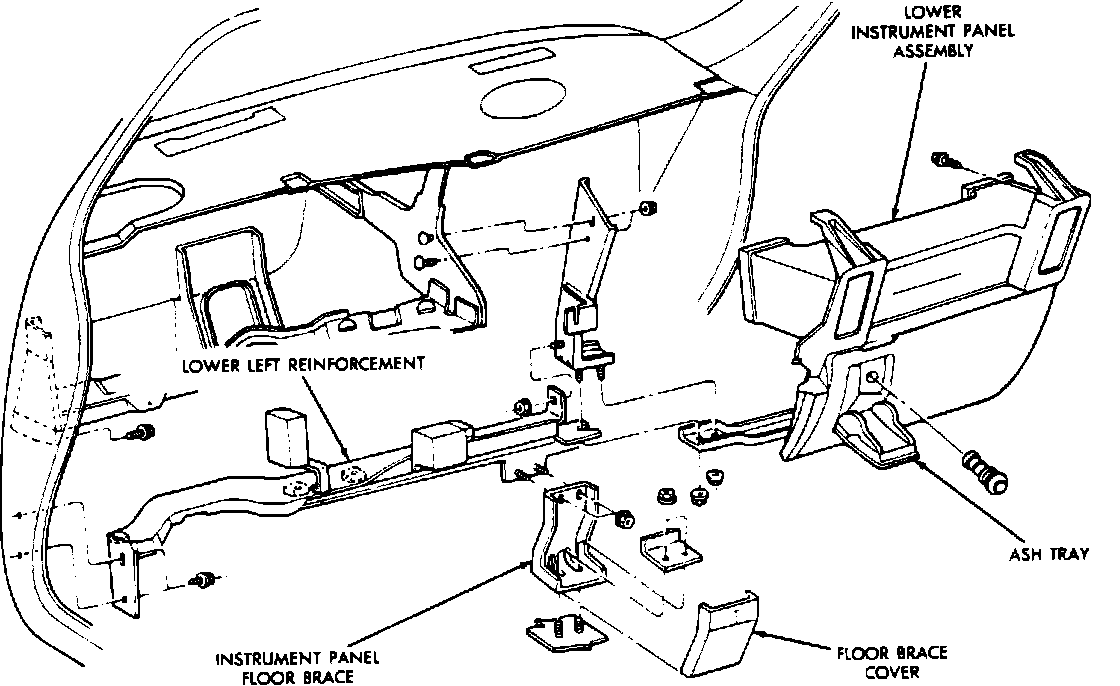 LOWER INSTRUMENT PANEL ASSEMBLY

LOWER LEFT REINFORCEMENT

ASH TRAY

INSTRUMENT PANEL FLOOR BRACE

FLOOR BRACE COVER