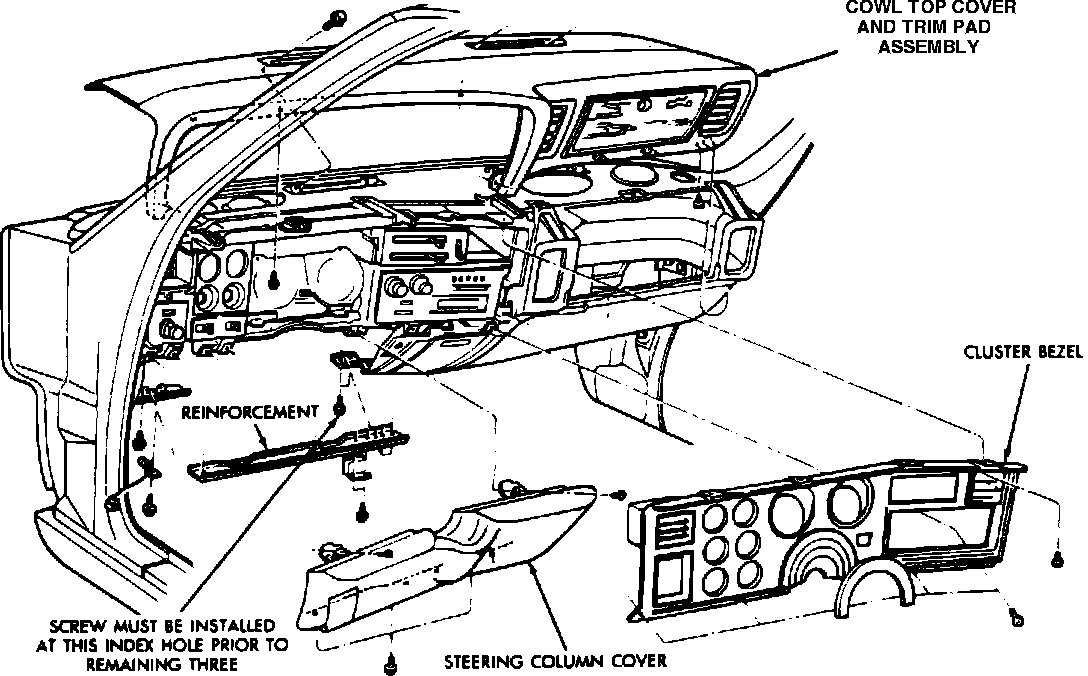 COWL TOP COVER AND TRIM PAD ASSEMBLY

CLUSTER BEZEL

REINFORCEMENT

SCREW MUST BE INSTALLED AT THIS INDEX HOLE PRIOR TO REMAINING THREE

STEERING COLUMN COVER