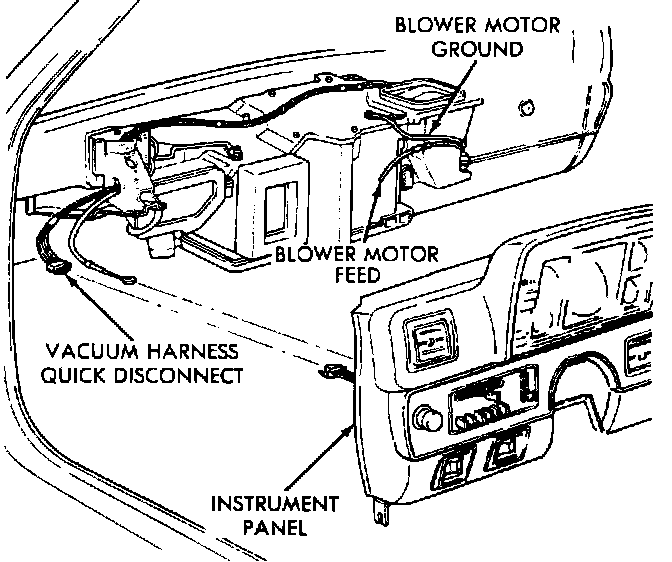 BLOWER MOTOR GROUND

BLOWER MOTOR FEED

VACUUM HARNESS QUICK DISCONNECT

INSTRUMENT PANEL