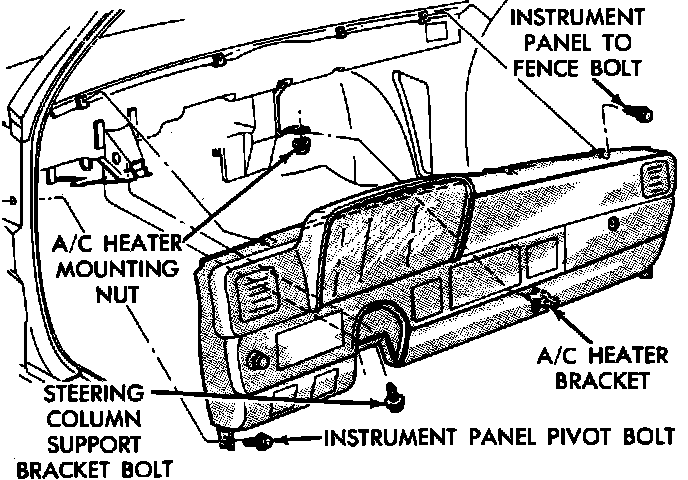 INSTRUMENT PANEL TO FENCE BOLT

A/C HEATER MOUNTING NUT

A/C HEATER BRACKET

STEERING COLUMN SUPPORT BRACKET BOLT

INSTRUMENT PANEL PIVOT BOLT