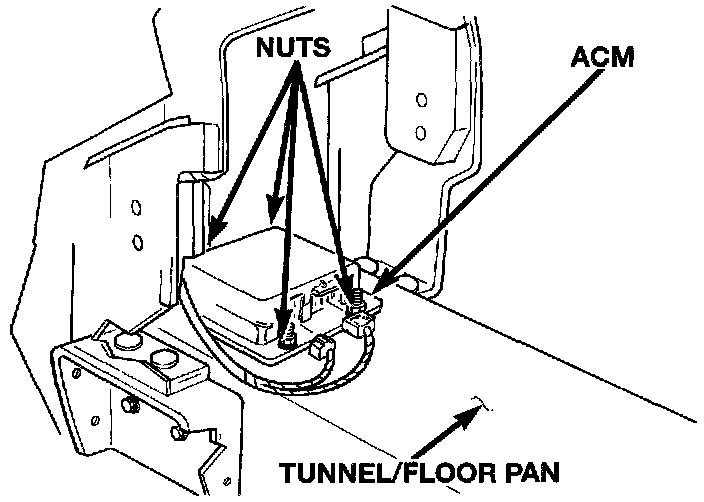 NUTS

ACM

TUNNEL/FLOOR PAN