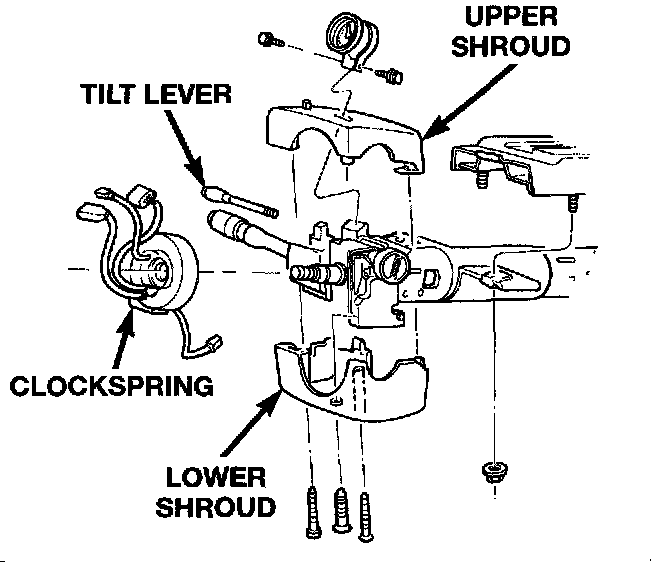 UPPER SHROUD

TILT LEVER

CLOCKSPRING

LOWER SHROUD