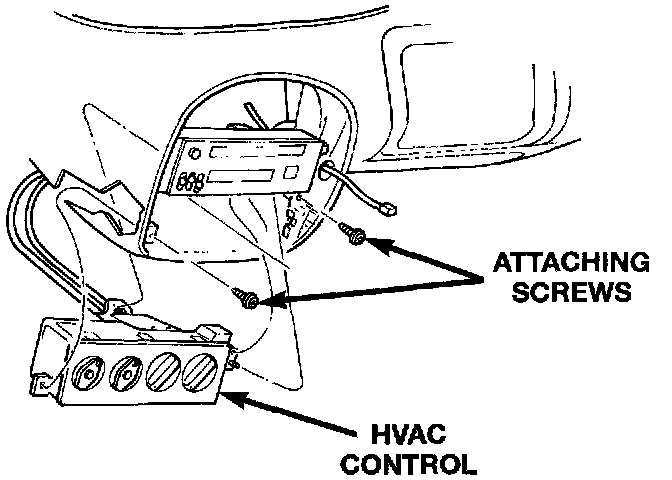 ATTACHING SCREWS

HVAC CONTROL