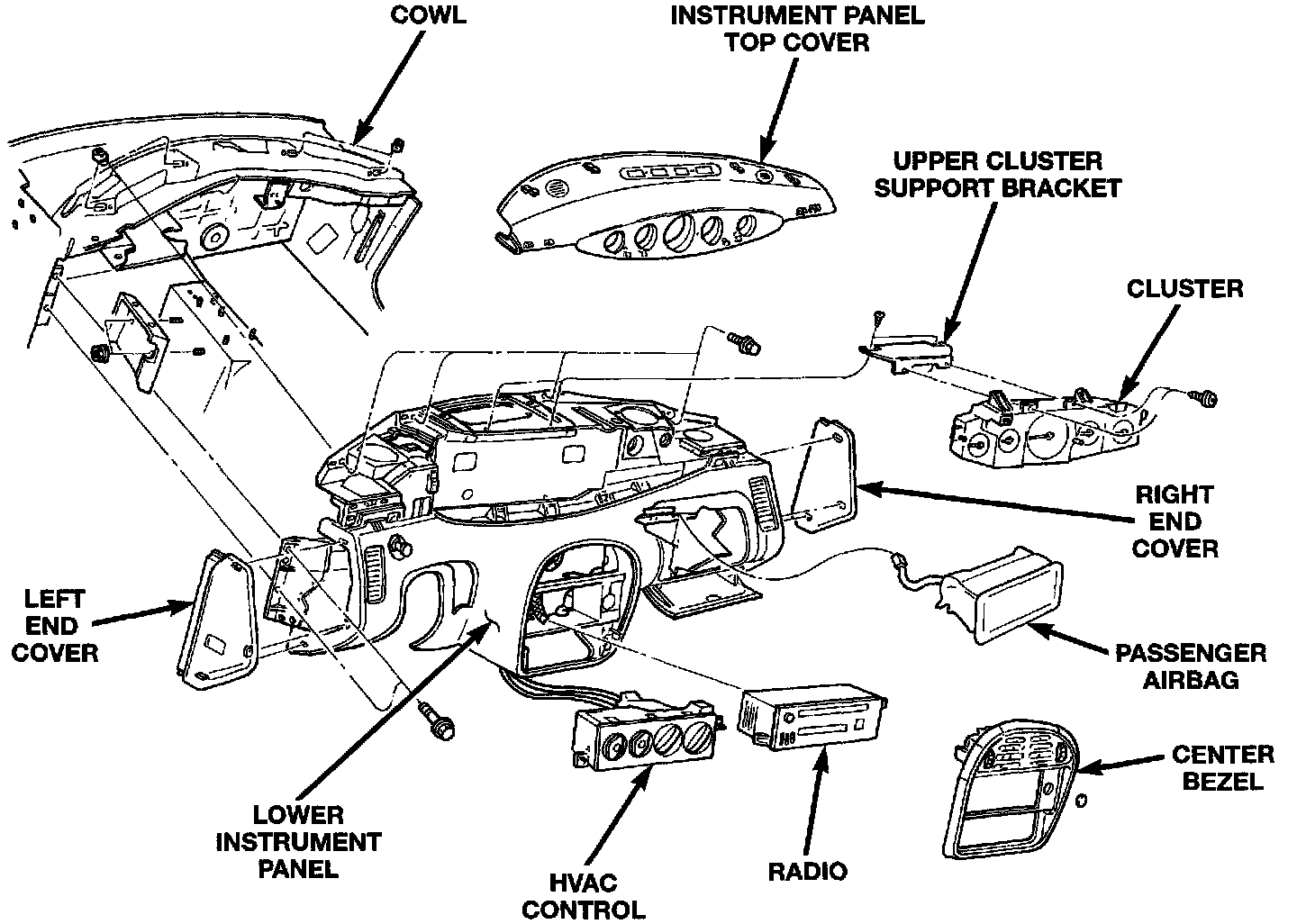 COWL

INSTRUMENT PANEL TOP COVER

UPPER CLUSTER SUPPORT BRACKET

CLUSTER

RIGHT END COVER

LEFT END COVER

PASSENGER AIRBAG

CENTER BEZEL

LOWER INSTRUMENT PANEL

HVAC CONTROL

RADIO