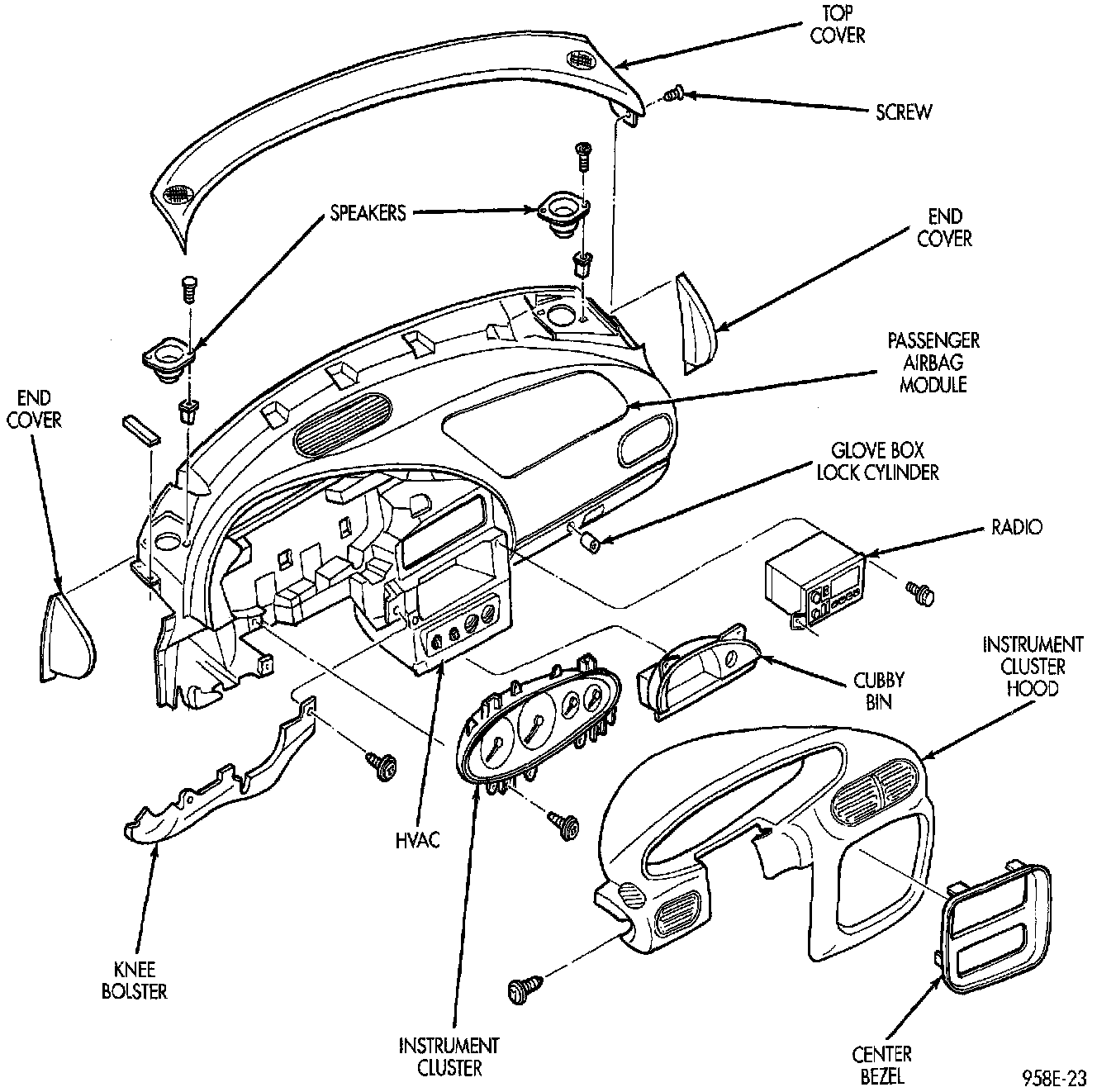 TOP COVER

SCREW

SPEAKERS

END COVER

PASSENGER AIRBAG MODULE

END COVER

GLOVE BOX LOCK CYLINDER

RADIO

INSTRUMENT CLUSTER HOOD

CUBBY BIN

HVAC

KNEE BOLSTER

INSTRUMENT CLUSTER

CENTER BEZEL

958E-23