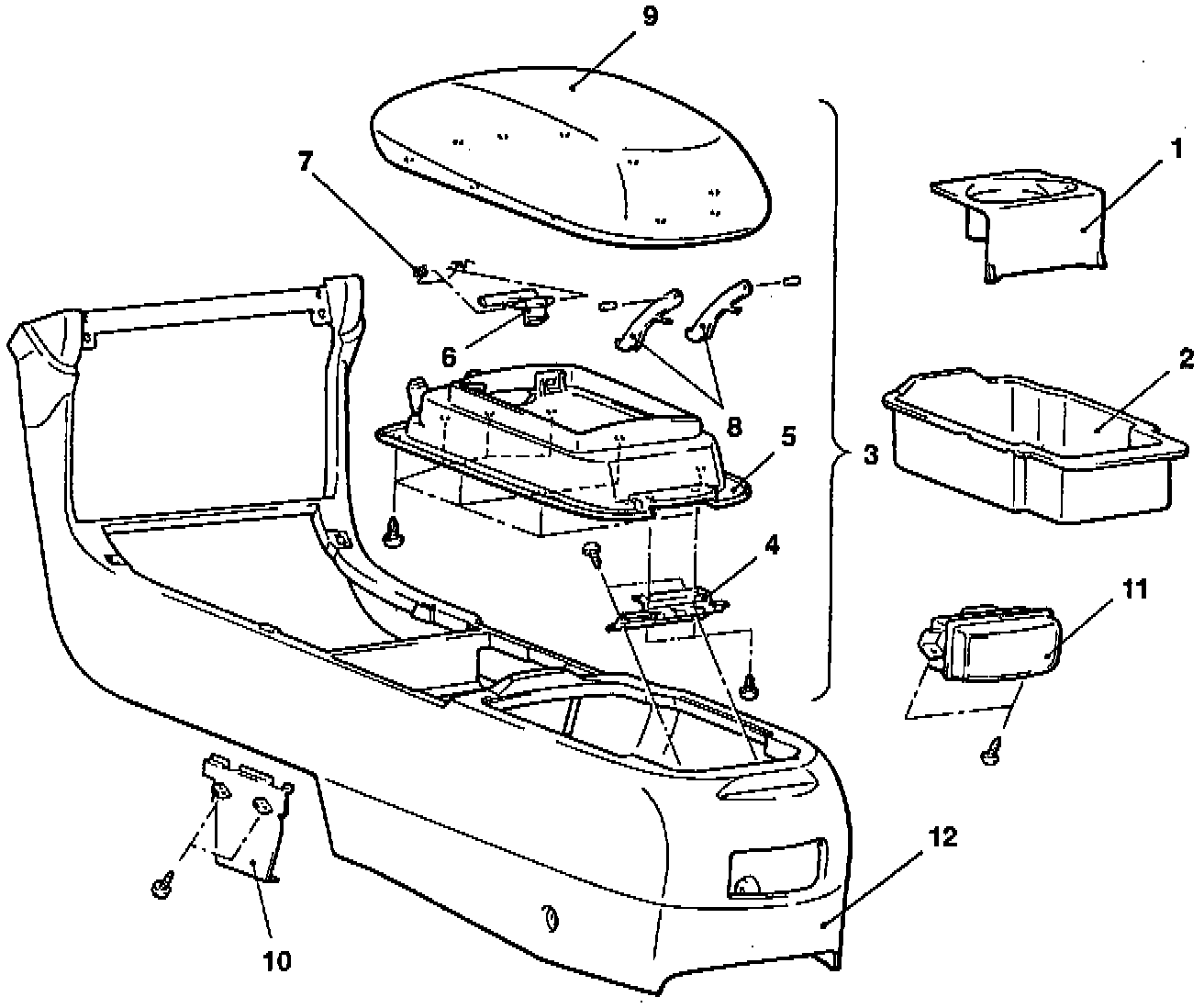 9
7
1
6
8
2
5
3
4
11
12
10