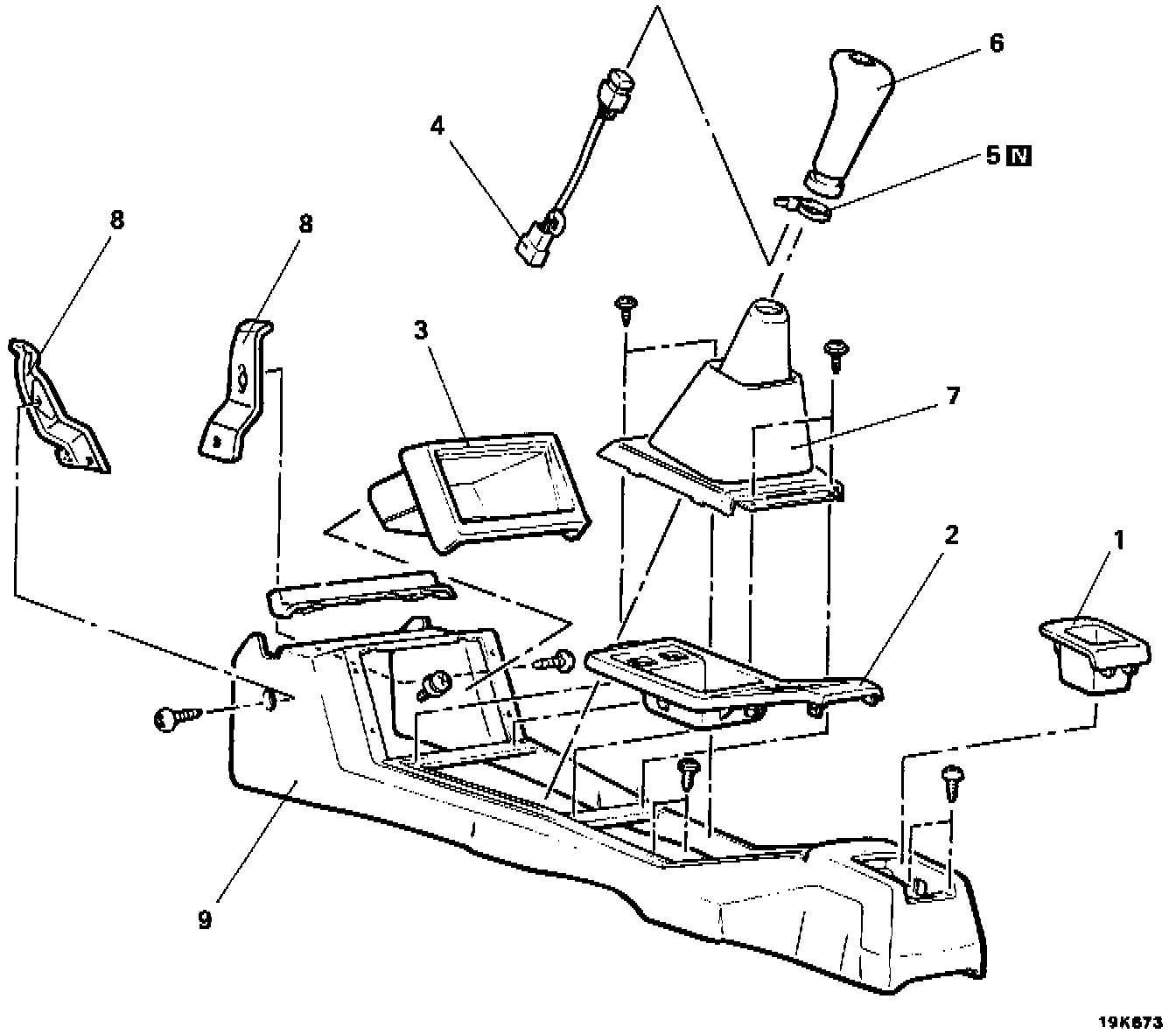 6

4

5 N

8

8

3

7

2

1

9

19K673