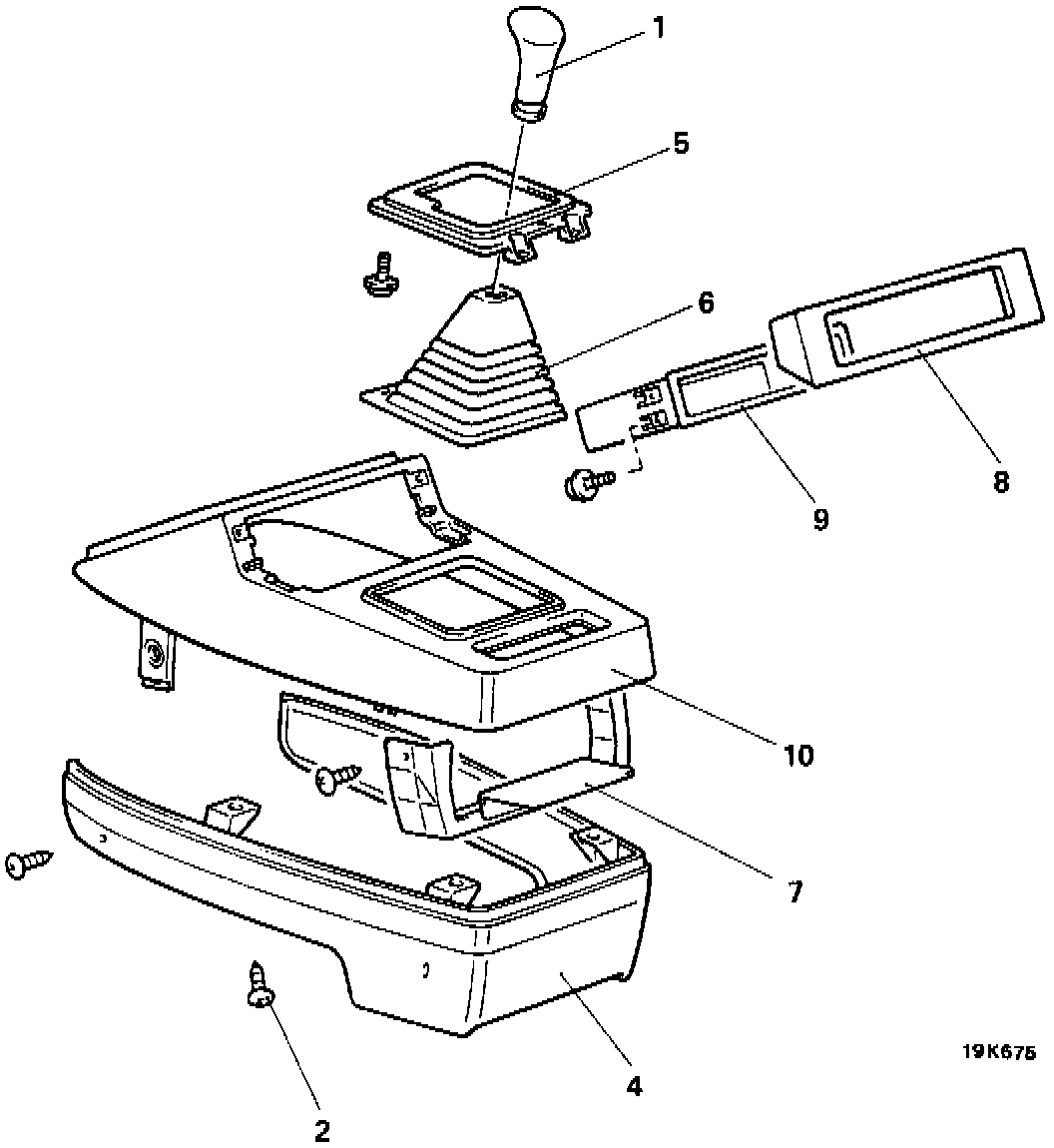 1
5
6
8
9
10
7
4
2
19K675