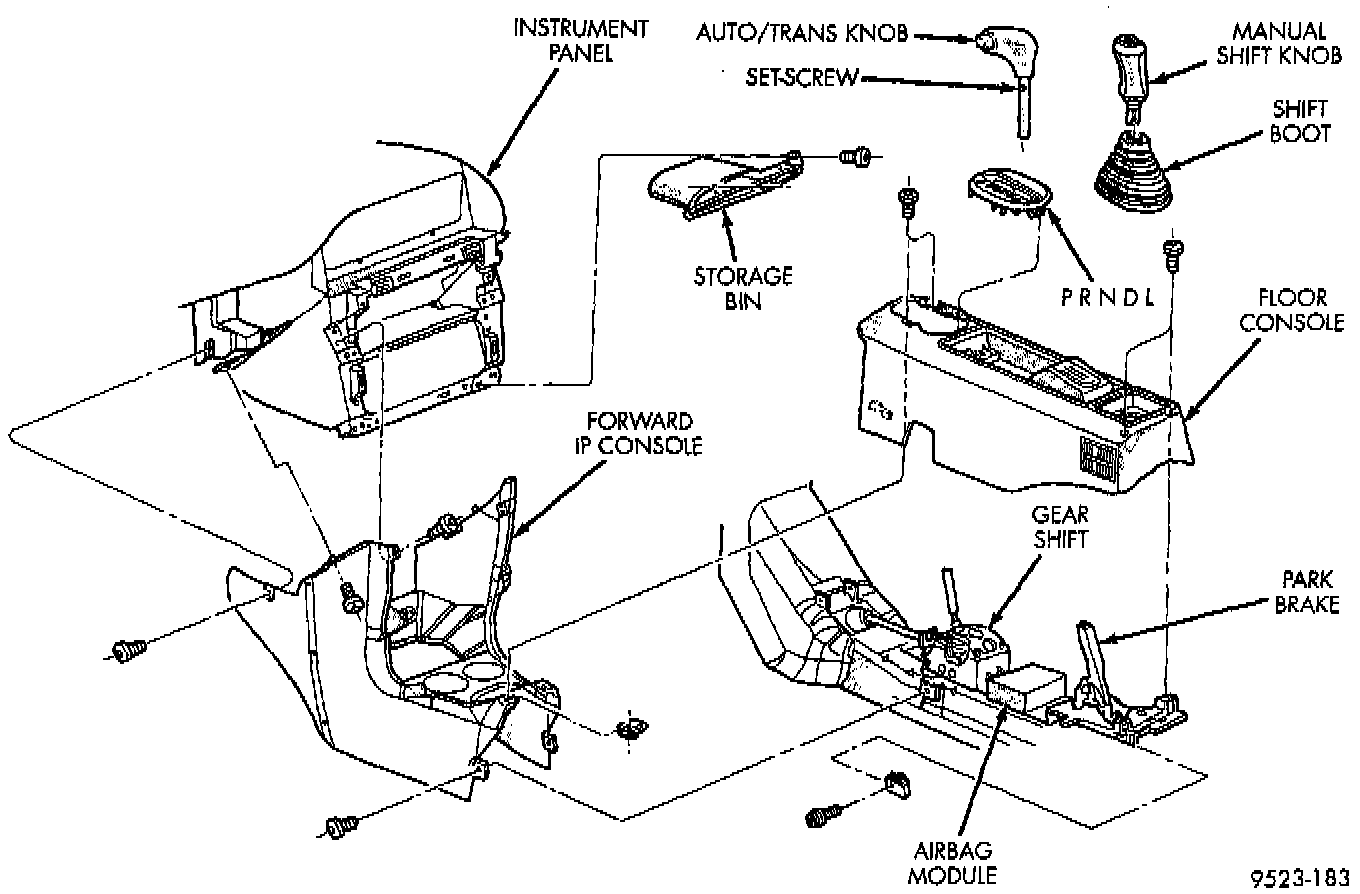 INSTRUMENT PANEL

AUTO/TRANS KNOB

SET-SCREW

MANUAL SHIFT KNOB

SHIFT BOOT

STORAGE BIN

P R N D L

FLOOR CONSOLE

FORWARD IP CONSOLE

GEAR SHIFT

PARK BRAKE

AIRBAG MODULE

9523-183