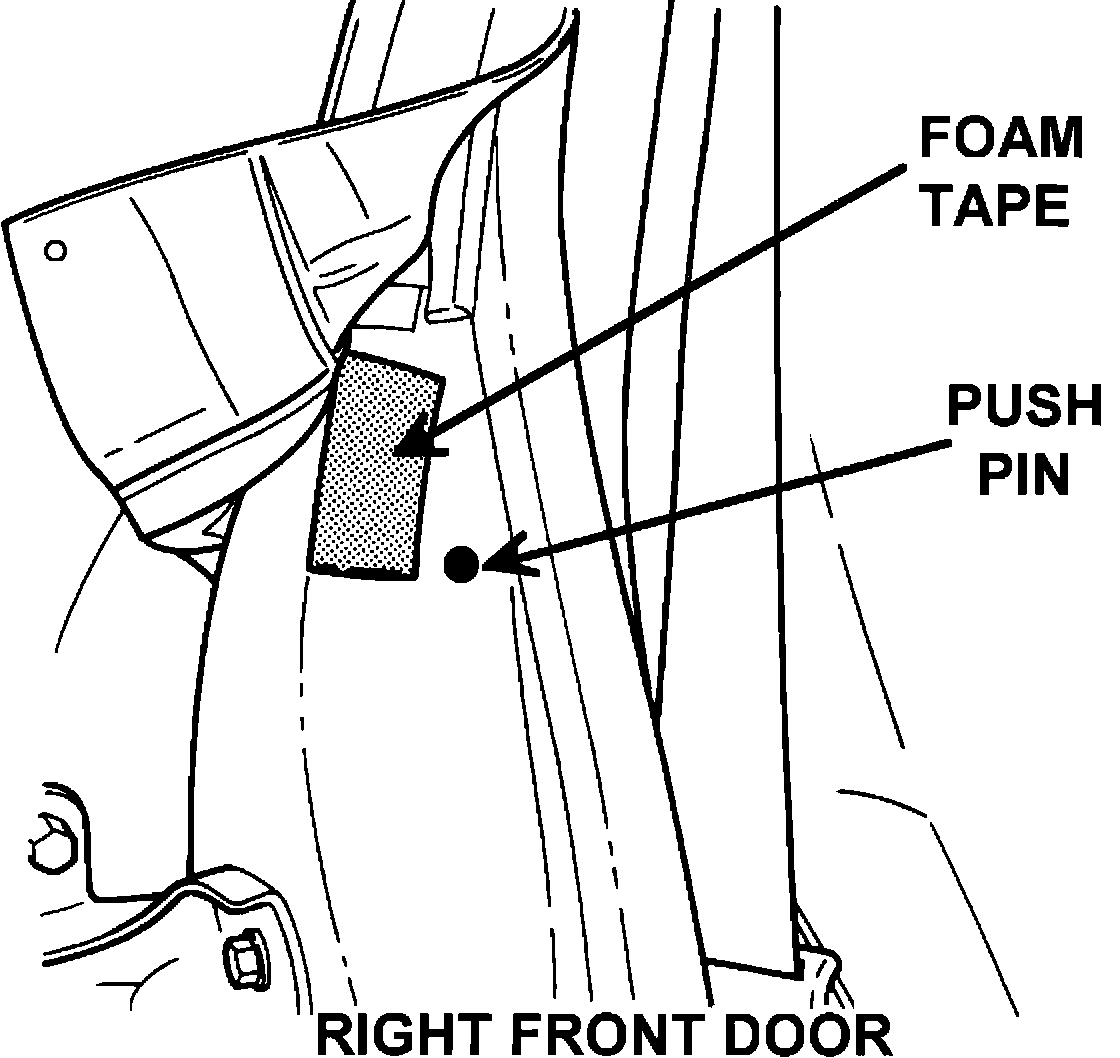 FOAM TAPE

PUSH PIN

RIGHT FRONT DOOR