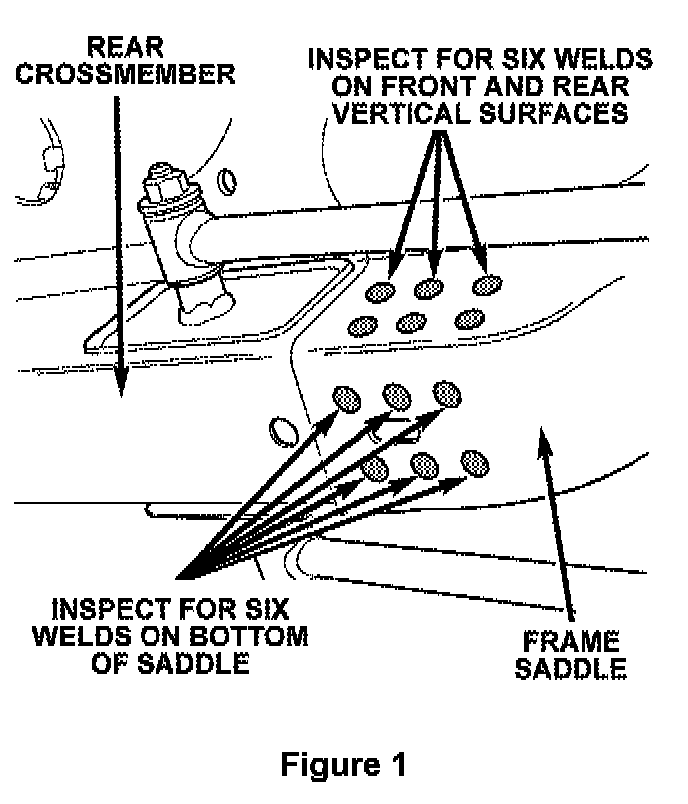 REAR CROSSMEMBER

INSPECT FOR SIX WELDS ON FRONT AND REAR VERTICAL SURFACES

INSPECT FOR SIX WELDS ON BOTTOM OF SADDLE

FRAME SADDLE

Figure 1